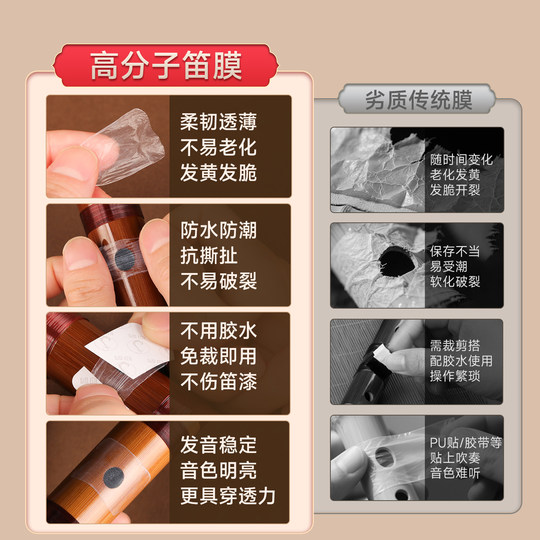 高分子笛膜

柔韧透薄
不易老化
发黄发脆

防水防潮
抗撕扯
不易破裂

不用胶水
免裁即用
不伤笛漆

发音稳定
音色明亮
更具穿透力

劣质传统膜

随时间变化
老化发黄
发脆开裂

保存不当
易受潮
软化破裂

需裁剪搭
配胶水使用
操作繁琐

PU贴/胶带等
贴上吹奏
音色难听