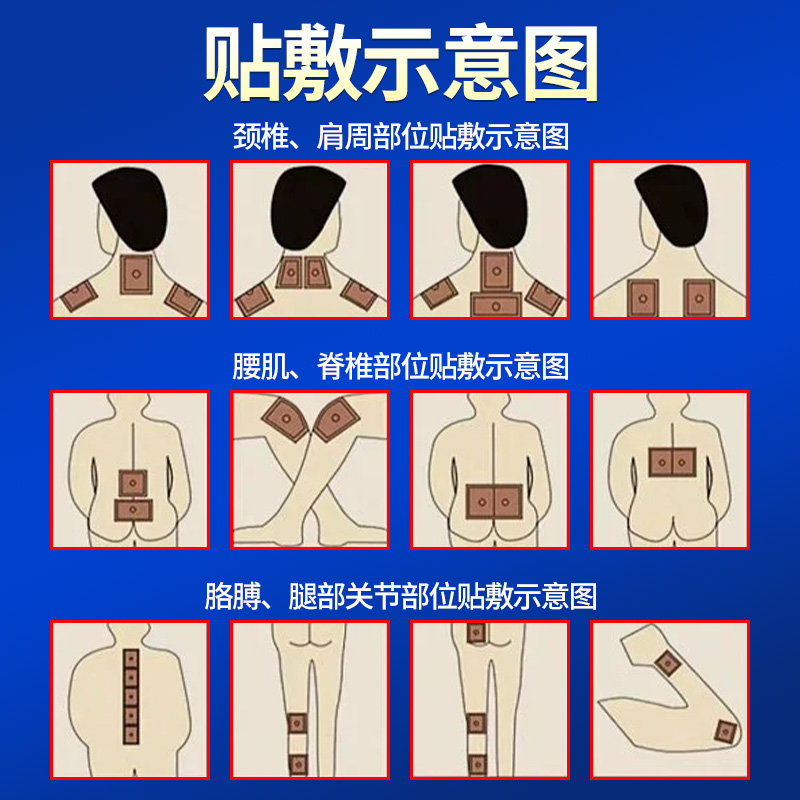 贴敷示意图

颈椎、肩周部位贴敷示意图

腰肌、脊椎部位贴敷示意图

胳膊、腿部关节部位贴敷示意图