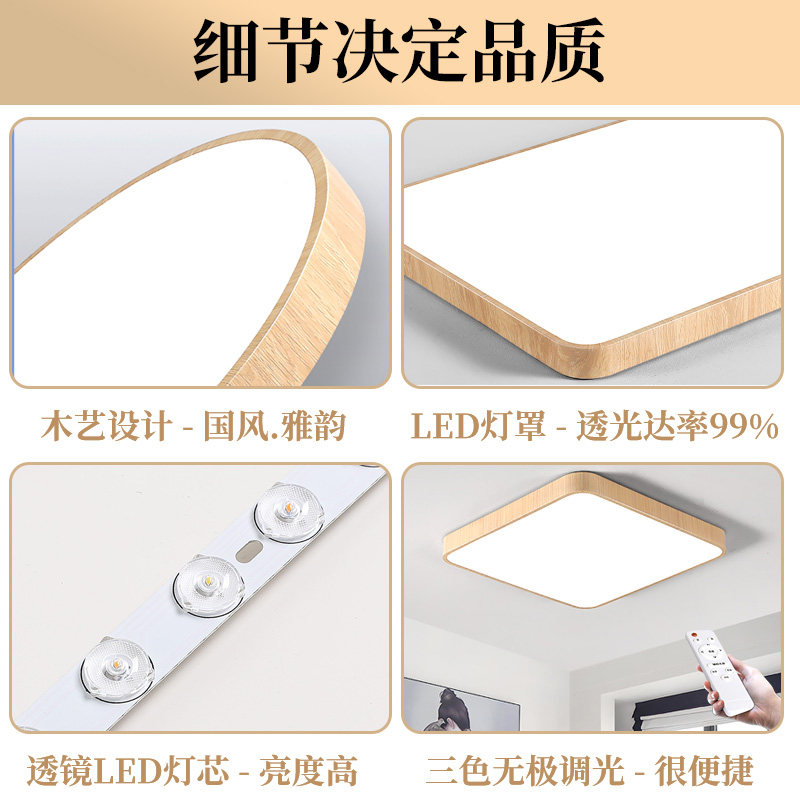 细节决定品质

木艺设计 - 国风.雅韵

LED灯罩 - 透光达率99%

透镜LED灯芯 - 亮度高

三色无极调光 - 很便捷