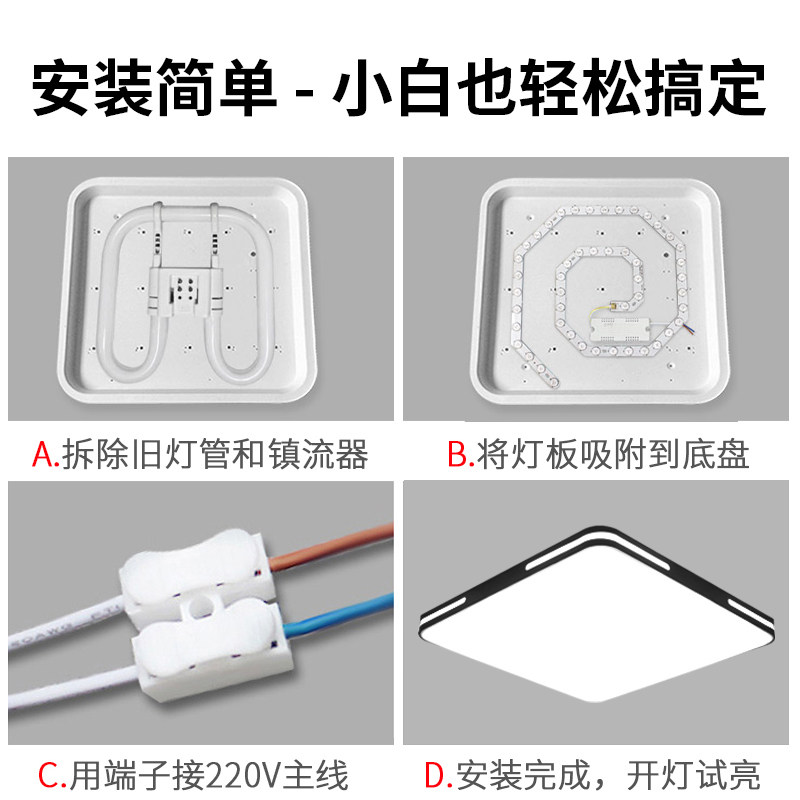 安装简单 - 小白也轻松搞定

A.拆除旧灯管和镇流器

B.将灯板吸附到底盘

C.用端子接220V主线

D.安装完成，开灯试亮