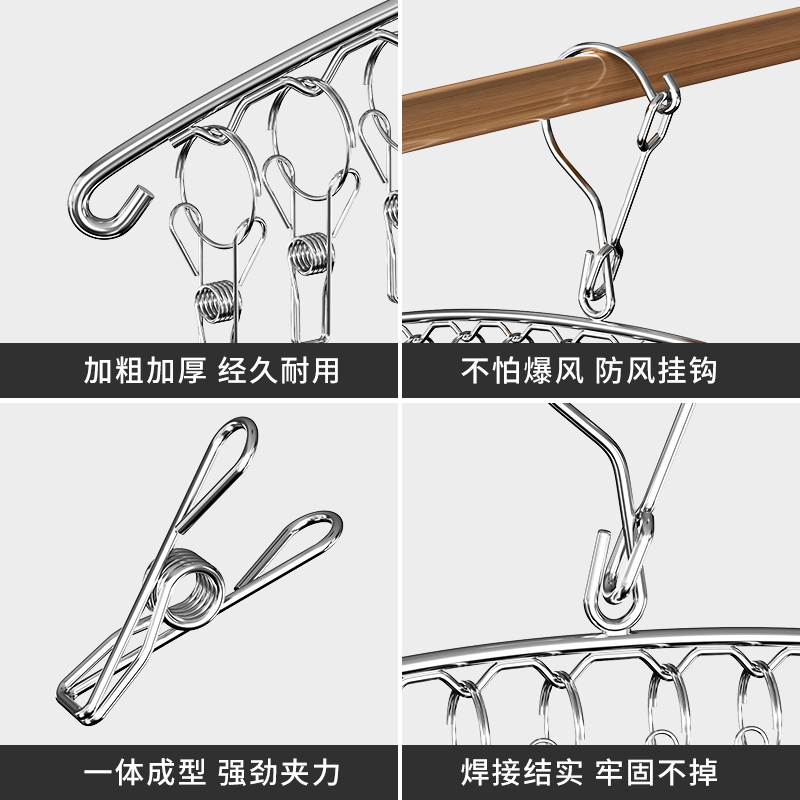 加粗加厚 经久耐用

不怕爆风 防风挂钩

一体成型 强劲夹力

焊接结实 牢固不掉