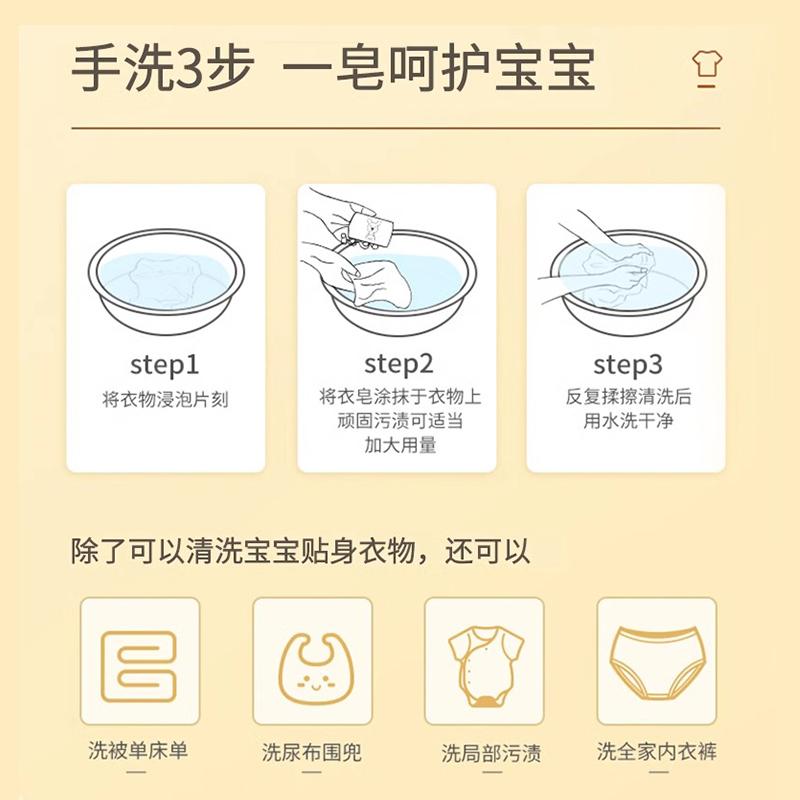 手洗3步 一皂呵护宝宝

step1
将衣物浸泡片刻

step2
将衣皂涂抹于衣物上
顽固污渍可适当
加大用量

step3
反复揉擦清洗后
用水洗干净

除了可以清洗宝宝贴身衣物，还可以

洗被单床单

洗尿布围兜

洗局部污渍

洗全家内衣裤