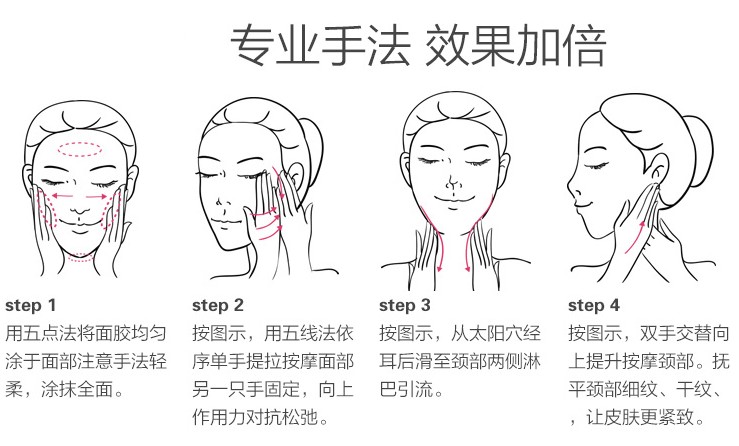 专业手法 效果加倍

step 1
用五点法将面胶均匀涂于面部注意手法轻柔，涂抹全面。

step 2
按图示，用五线法依序单手提拉按摩面部另一只手固定，向上作用力对抗松弛。

step 3
按图示，从太阳穴经耳后滑至颈部两侧淋巴引流。

step 4
按图示，双手交替向上提升按摩颈部。抚平颈部细纹、干纹、，让皮肤更紧致。