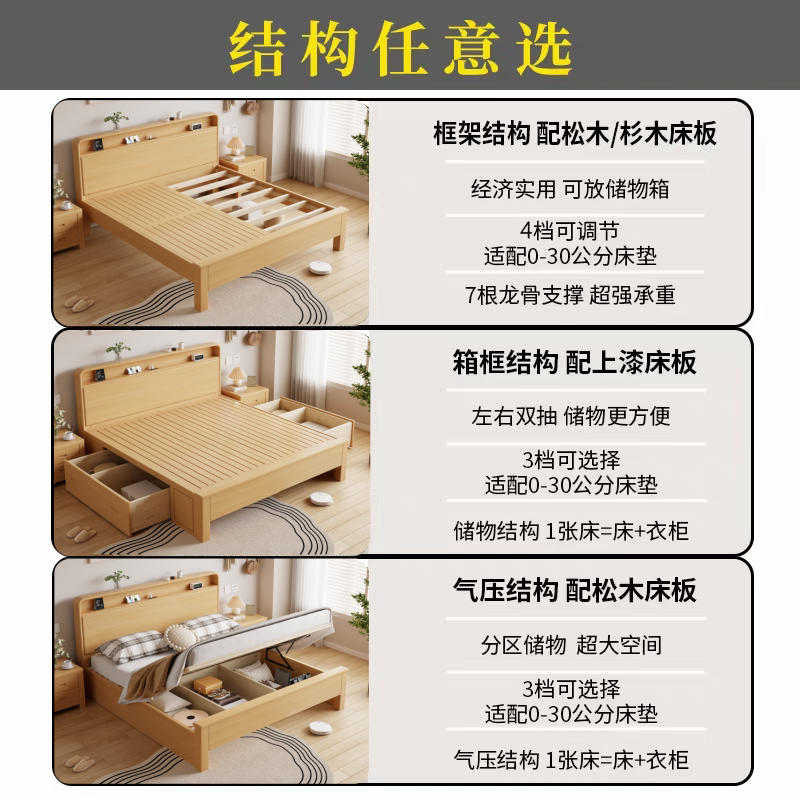 结构任意选

框架结构 配松木/杉木床板

经济实用 可放储物箱

4档可调节
适配0-30公分床垫

7根龙骨支撑 超强承重

箱框结构 配上漆床板

左右双抽 储物更方便

3档可选择
适配0-30公分床垫

储物结构 1张床=床+衣柜

气压结构 配松木床板

分区储物 超大空间

3档可选择
适配0-30公分床垫

气压结构 1张床=床+衣柜