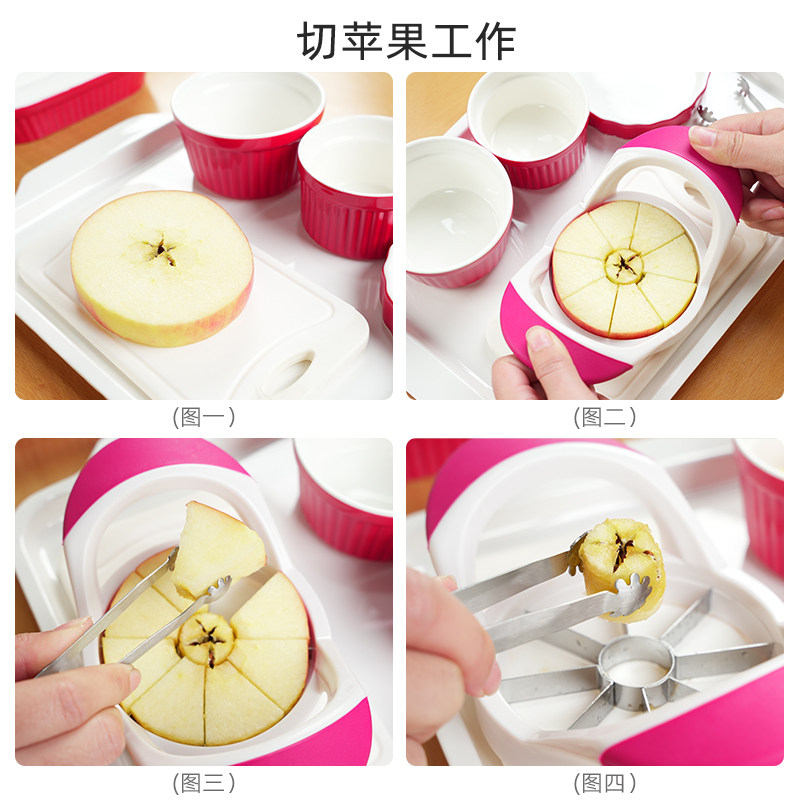 切苹果工作

(图一)

(图二)

(图三)

(图四)