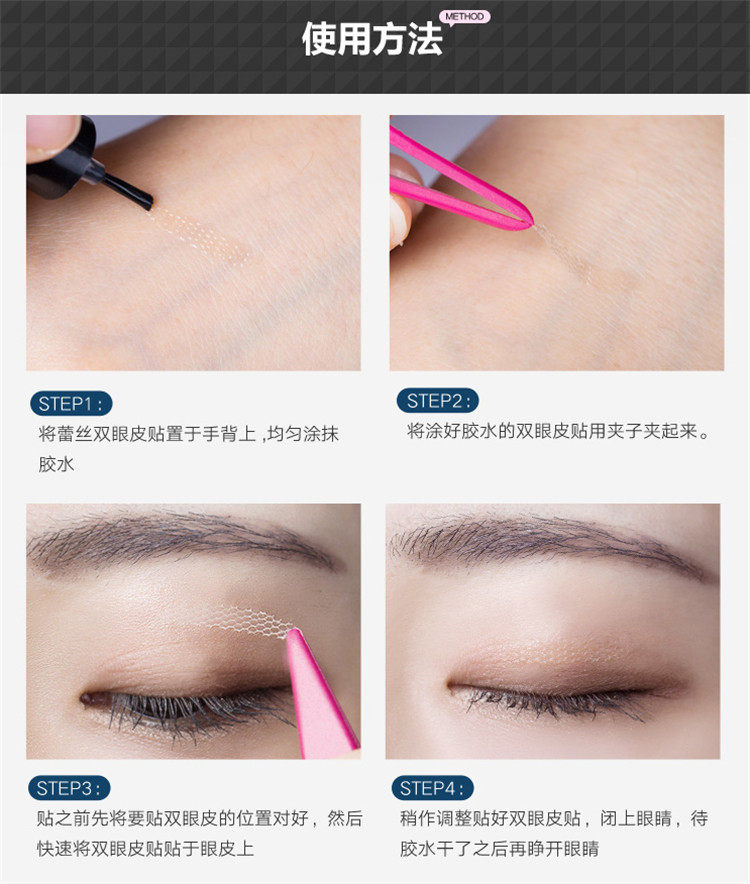 使用方法 METHOD

STEP1：
将蕾丝双眼皮贴置于手背上 ,均匀涂抹胶水

STEP2：
将涂好胶水的双眼皮贴用夹子夹起来。

STEP3：
贴之前先将要贴双眼皮的位置对好，然后快速将双眼皮贴贴于眼皮上

STEP4：
稍作调整贴好双眼皮贴，闭上眼睛，待胶水干了之后再睁开眼睛