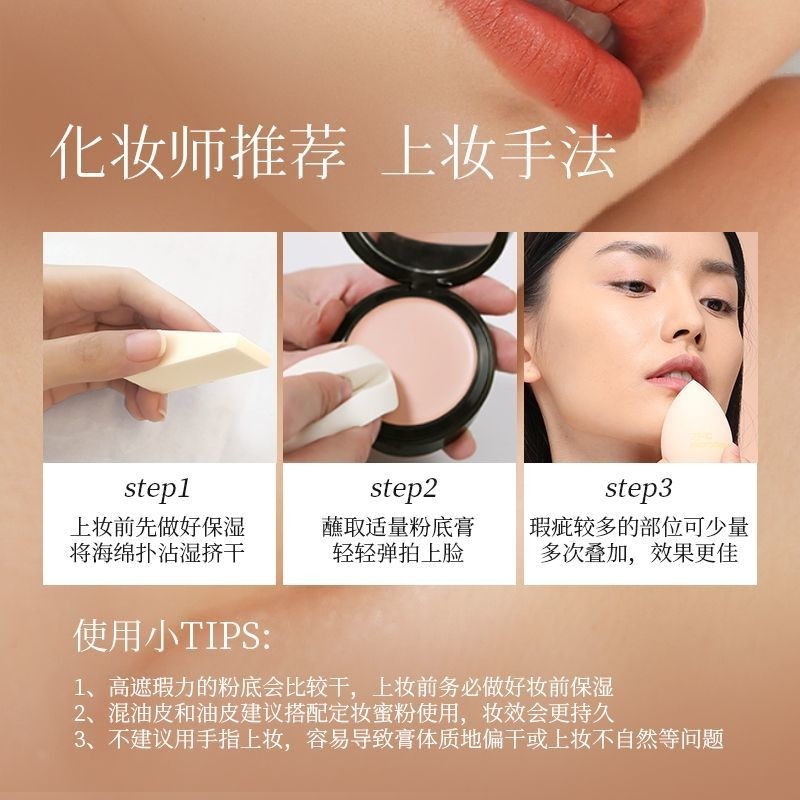 化妆师推荐 上妆手法

step1
上妆前先做好保湿
将海绵扑沾湿挤干

step2
蘸取适量粉底膏
轻轻弹拍上脸

step3
瑕疵较多的部位可少量
多次叠加，效果更佳

使用小TIPS:

1、高遮瑕力的粉底会比较干，上妆前务必做好妆前保湿
2、混油皮和油皮建议搭配定妆蜜粉使用，妆效会更持久
3、不建议用手指上妆，容易导致膏体质地偏干或上妆不自然等问题