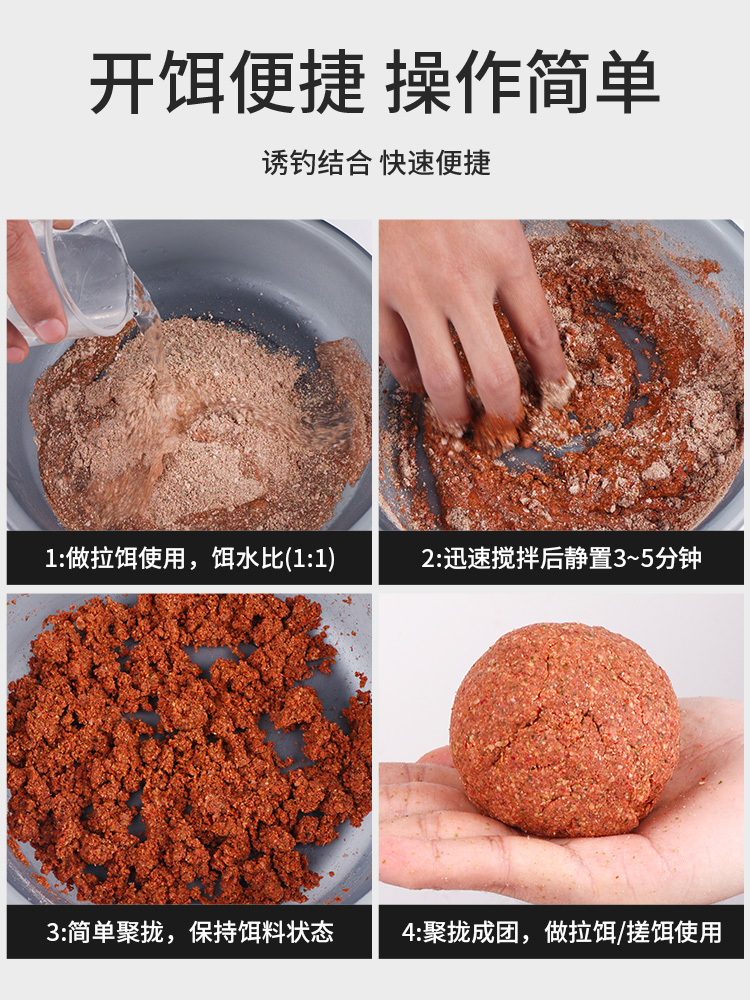 开饵便捷 操作简单

诱钓结合 快速便捷

1:做拉饵使用，饵水比(1:1)

2:迅速搅拌后静置3~5分钟

3:简单聚拢，保持饵料状态

4:聚拢成团，做拉饵/搓饵使用