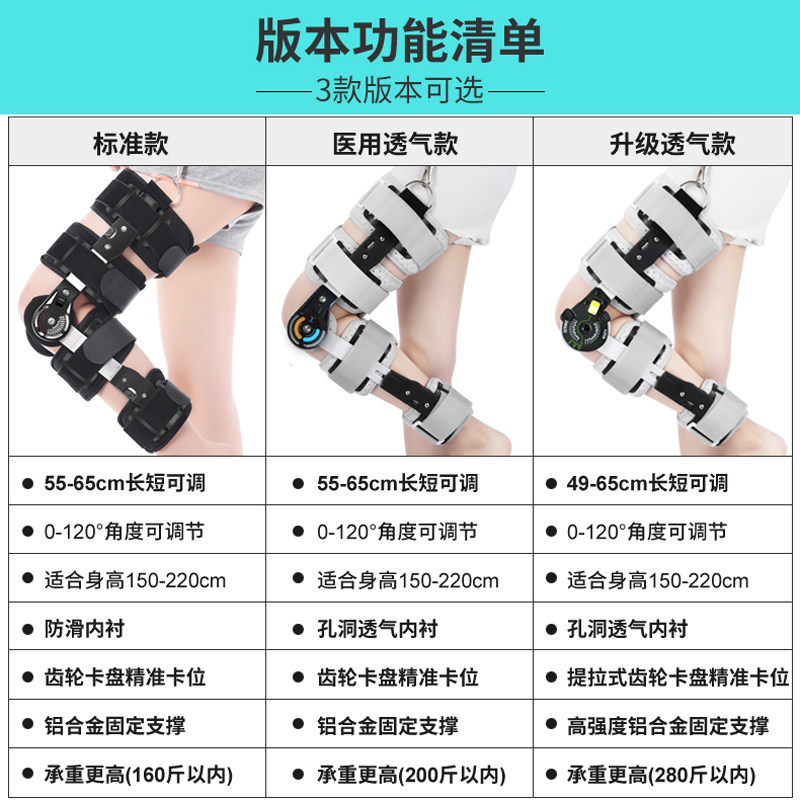 版本功能清单

3款版本可选

| 标准款 | 医用透气款 | 升级透气款 |
|---|---|---|
| ● 55-65cm长短可调 | ● 55-65cm长短可调 | ● 49-65cm长短可调 |
| ● 0-120°角度可调节 | ● 0-120°角度可调节 | ● 0-120°角度可调节 |
| ● 适合身高150-220cm | ● 适合身高150-220cm | ● 适合身高150-220cm |
| ● 防滑内衬 | ● 孔洞透气内衬 | ● 孔洞透气内衬 |
| ● 齿轮卡盘精准卡位 | ● 齿轮卡盘精准卡位 | ● 提拉式齿轮卡盘精准卡位 |
| ● 铝合金固定支撑 | ● 铝合金固定支撑 | ● 高强度铝合金固定支撑 |
| ● 承重更高(160斤以内) | ● 承重更高(200斤以内) | ● 承重更高(280斤以内) |