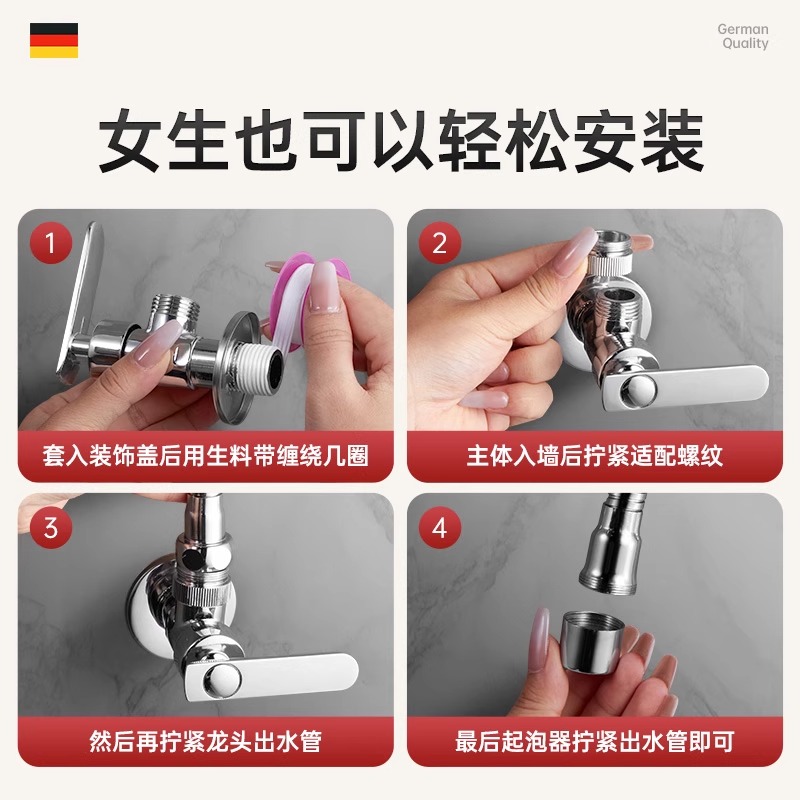 German Quality

女生也可以轻松安装

1
套入装饰盖后用生料带缠绕几圈

2
主体入墙后拧紧适配螺纹

3
然后再拧紧龙头出水管

4
最后起泡器拧紧出水管即可