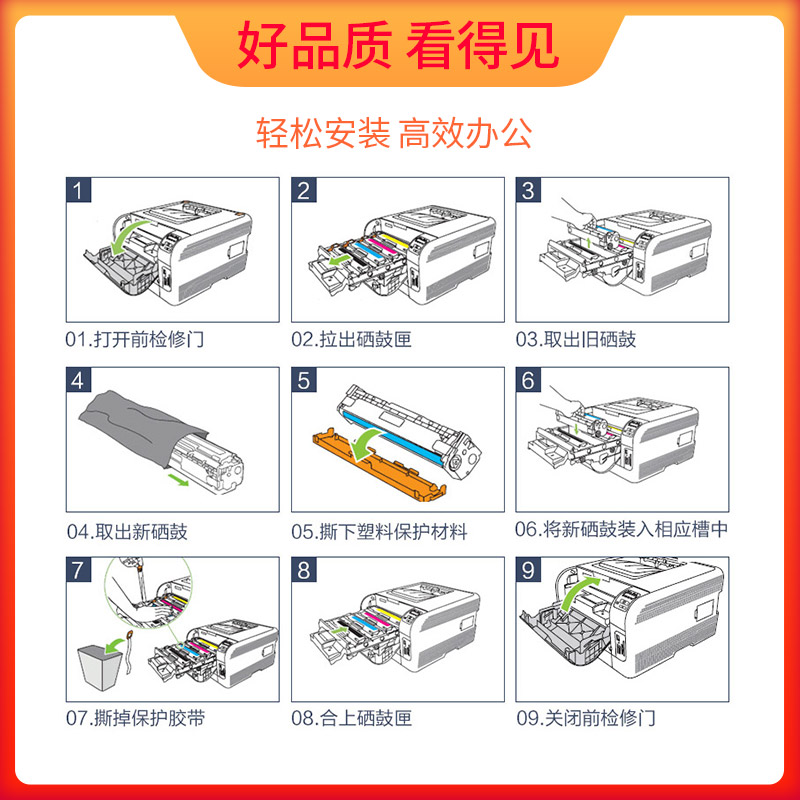 好品质 看得见

轻松安装 高效办公

1

01.打开前检修门

2

02.拉出硒鼓匣

3

03.取出旧硒鼓

4

04.取出新硒鼓

5

05.撕下塑料保护材料

6

06.将新硒鼓装入相应槽中

7

07.撕掉保护胶带

8

08.合上硒鼓匣

9

09.关闭前检修门