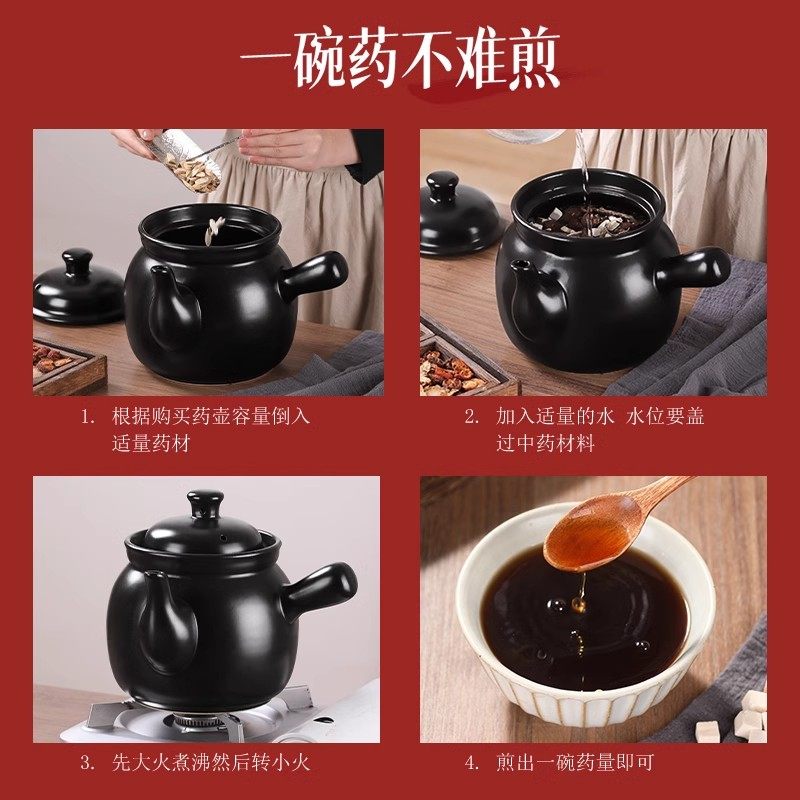 一碗药不难煎

1. 根据购买药壶容量倒入适量药材

2. 加入适量的水 水位要盖过中药材料

3. 先大火煮沸然后转小火

4. 煎出一碗药量即可