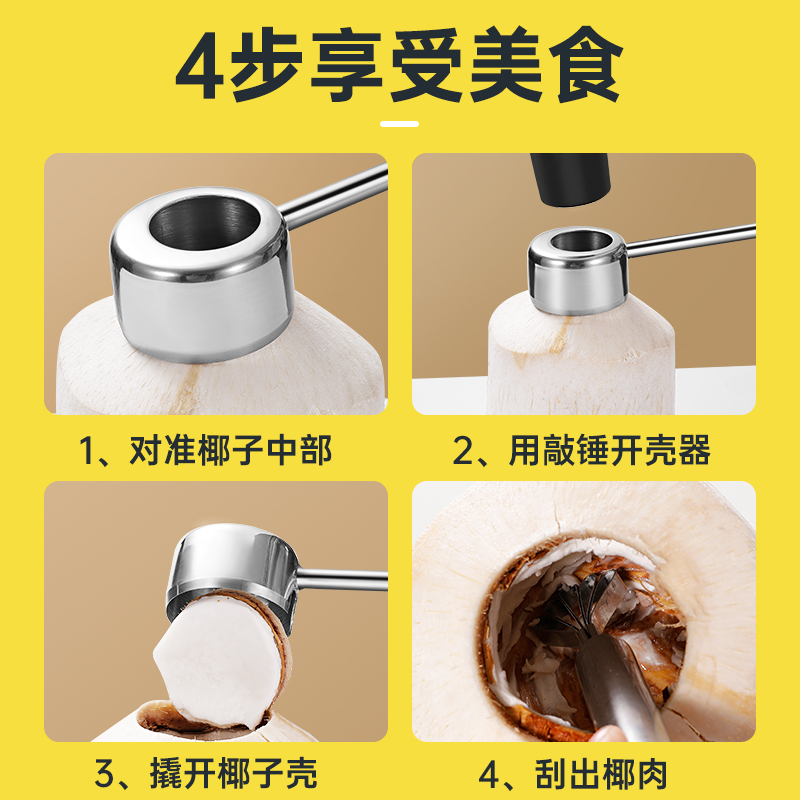 4步享受美食

1、对准椰子中部

2、用敲锤开壳器

3、撬开椰子壳

4、刮出椰肉