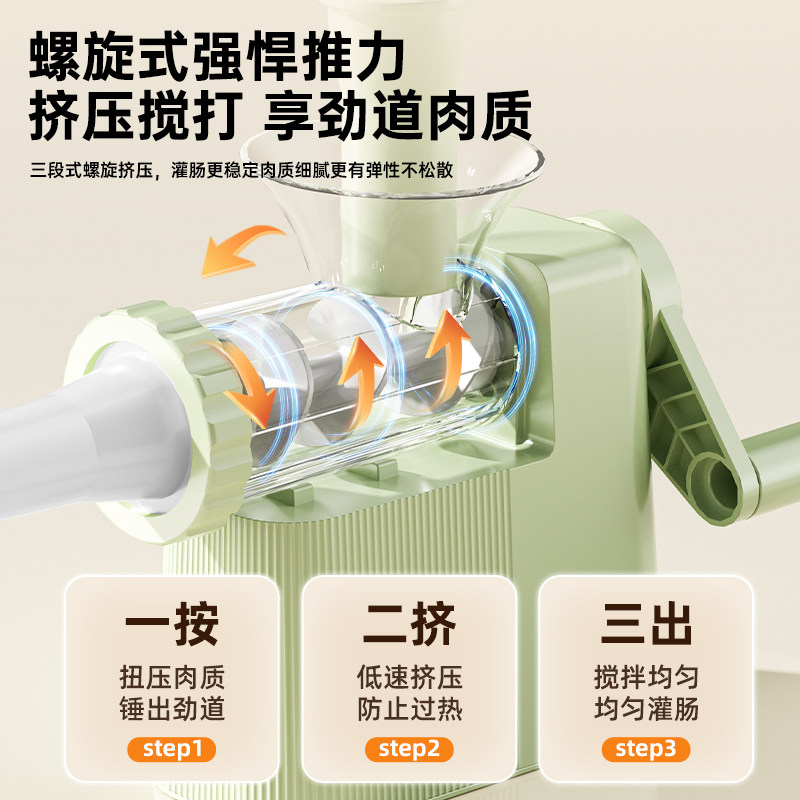 螺旋式强悍推力
挤压搅打 享劲道肉质

三段式螺旋挤压，灌肠更稳定肉质细腻更有弹性不松散

一按
扭压肉质
锤出劲道
step1

二挤
低速挤压
防止过热
step2

三出
搅拌均匀
均匀灌肠
step3