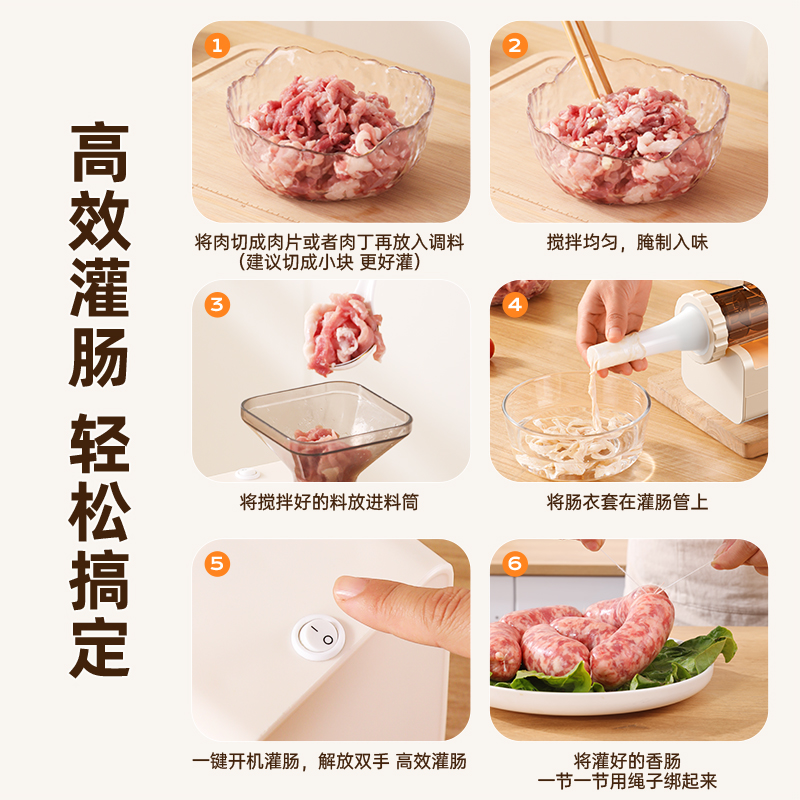 高效灌肠 轻松搞定

1
将肉切成肉片或者肉丁再放入调料
（建议切成小块 更好灌）

2
搅拌均匀，腌制入味

3
将搅拌好的料放进料筒

4
将肠衣套在灌肠管上

5
一键开机灌肠，解放双手 高效灌肠

6
将灌好的香肠
一节一节用绳子绑起来