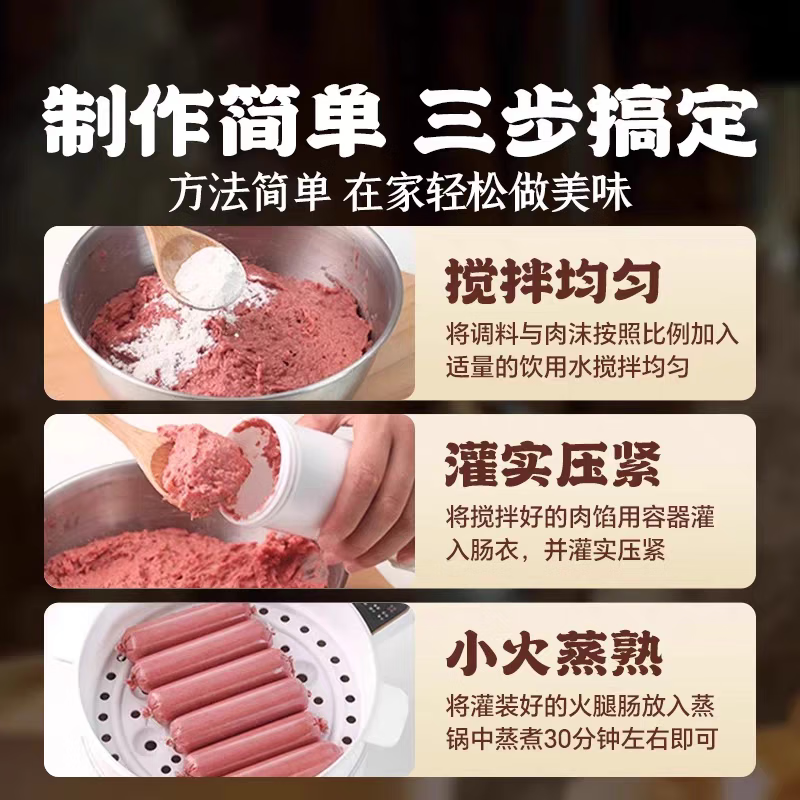 制作简单 三步搞定

方法简单 在家轻松做美味

搅拌均匀

将调料与肉沫按照比例加入适量的饮用水搅拌均匀

灌实压紧

将搅拌好的肉馅用容器灌入肠衣，并灌实压紧

小火蒸熟

将灌装好的火腿肠放入蒸锅中蒸煮30分钟左右即可