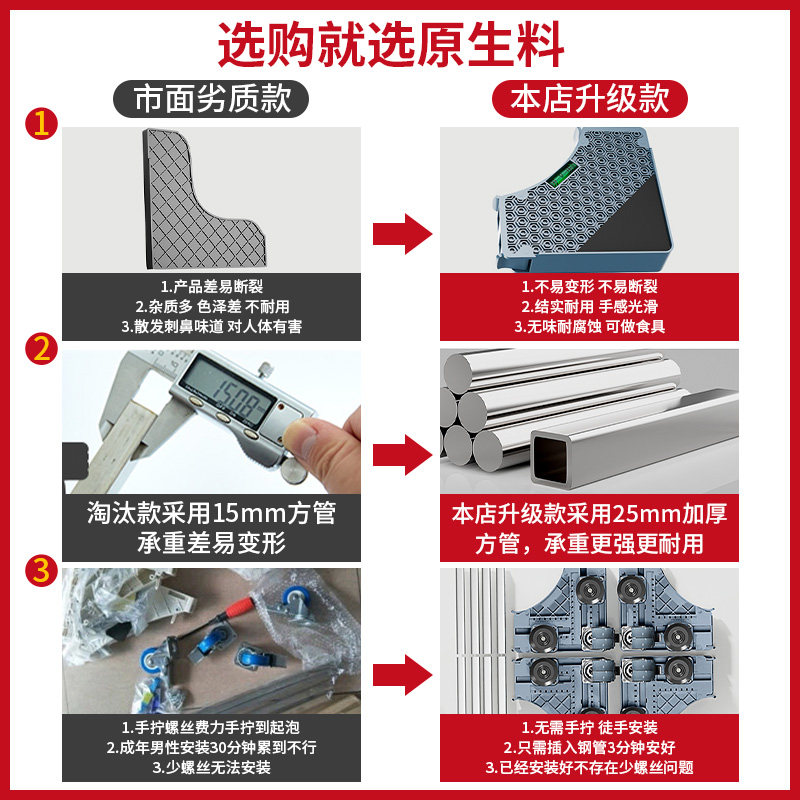 选购就选原生料

市面劣质款

本店升级款

1

1.产品差易断裂
2.杂质多 色泽差 不耐用
3.散发刺鼻味道 对人体有害

1.不易变形 不易断裂
2.结实耐用 手感光滑
3.无味耐腐蚀 可做食具

2

15.08

淘汰款采用15mm方管
承重差易变形

本店升级款采用25mm加厚方管，承重更强更耐用

3

1.手拧螺丝费力手拧到起泡
2.成年男性安装30分钟累到不行
3.少螺丝无法安装

1.无需手拧 徒手安装
2.只需插入钢管3分钟安好
3.已经安装好不存在少螺丝问题