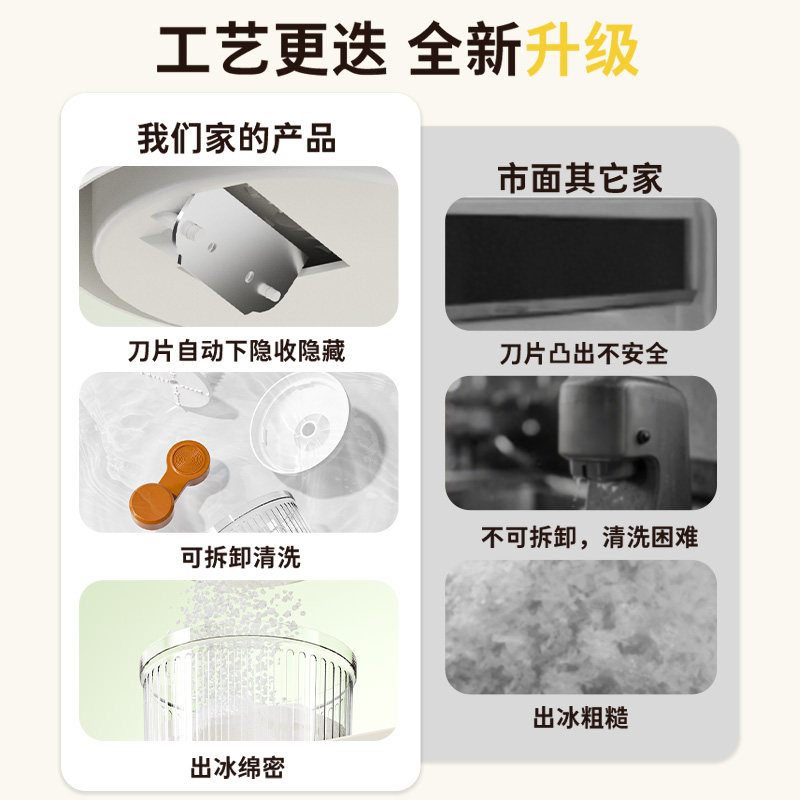 工艺更迭 全新升级

我们家的产品

刀片自动下隐收隐藏

可拆卸清洗

出冰绵密

市面其它家

刀片凸出不安全

不可拆卸，清洗困难

出冰粗糙