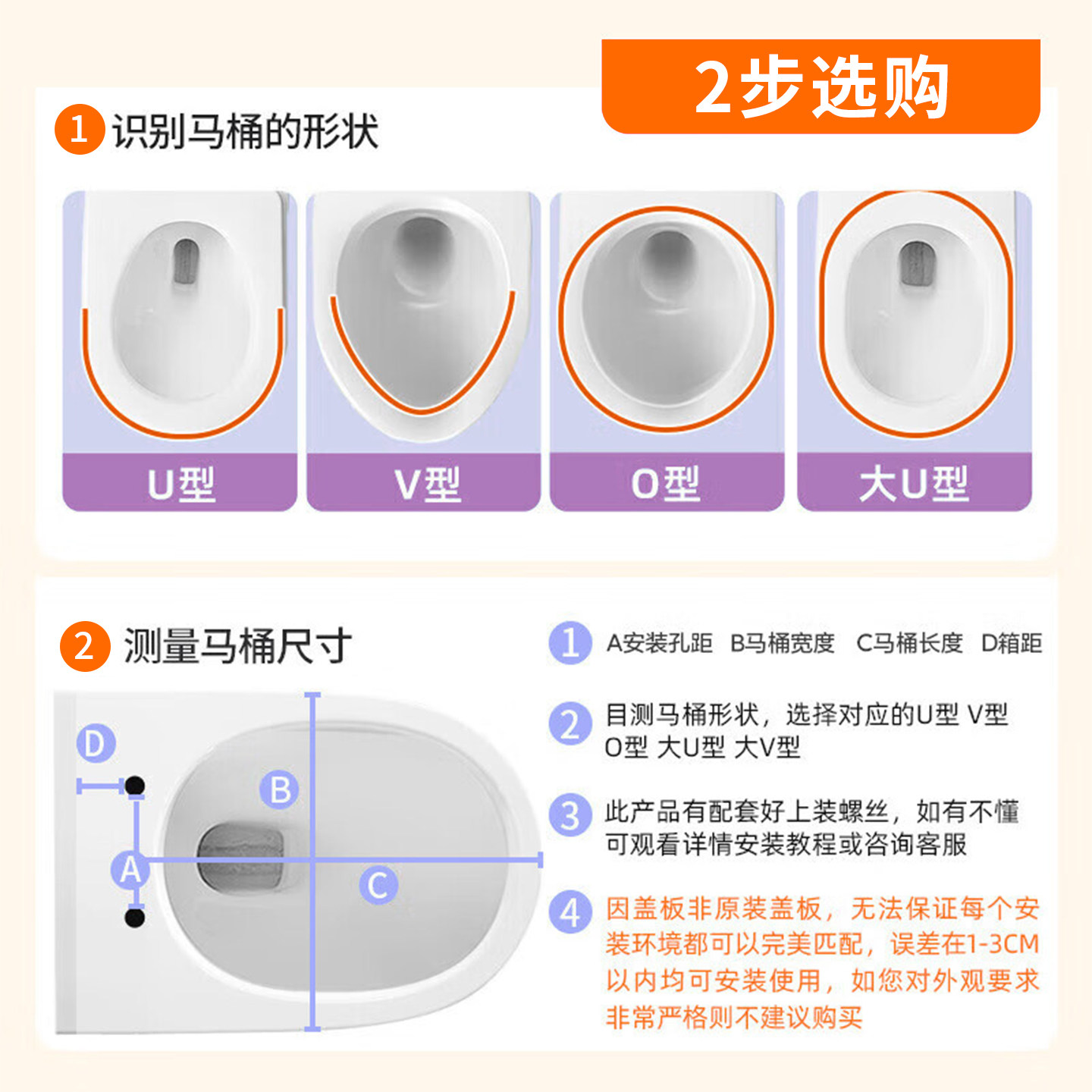 2步选购

1 识别马桶的形状

U型

V型

O型

大U型

2 测量马桶尺寸

D

B

A

C

1 A安装孔距 B马桶宽度 C马桶长度 D箱距

2 目测马桶形状，选择对应的U型 V型 O型 大U型 大V型

3 此产品有配套好上装螺丝，如有不懂可观看详情安装教程或咨询客服

4 因盖板非原装盖板，无法保证每个安装环境都可以完美匹配，误差在1-3CM以内均可安装使用，如您对外观要求非常严格则不建议购买