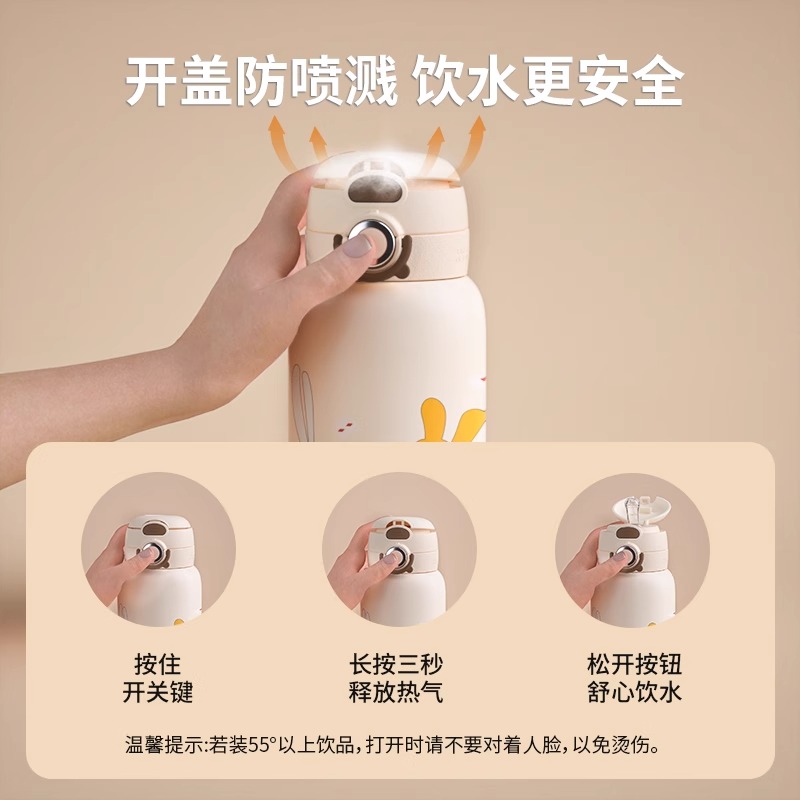 开盖防喷溅 饮水更安全

按住
开关键

长按三秒
释放热气

松开按钮
舒心饮水

温馨提示:若装55°以上饮品，打开时请不要对着人脸，以免烫伤。