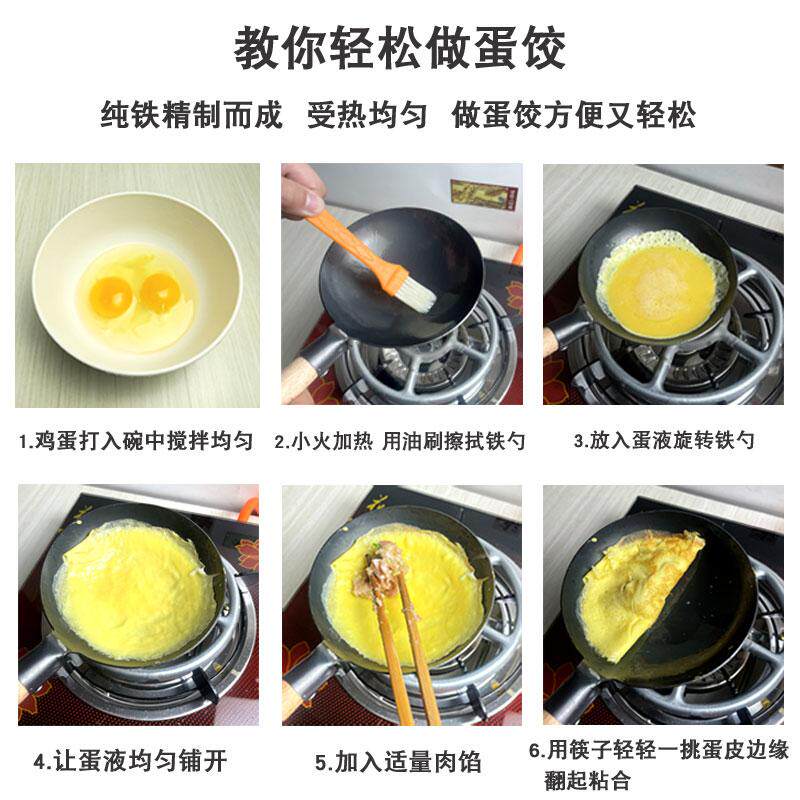 教你轻松做蛋饺

纯铁精制而成 受热均匀 做蛋饺方便又轻松

1.鸡蛋打入碗中搅拌均匀

2.小火加热 用油刷擦拭铁勺

3.放入蛋液旋转铁勺

4.让蛋液均匀铺开

5.加入适量肉馅

6.用筷子轻轻一挑蛋皮边缘翻起粘合