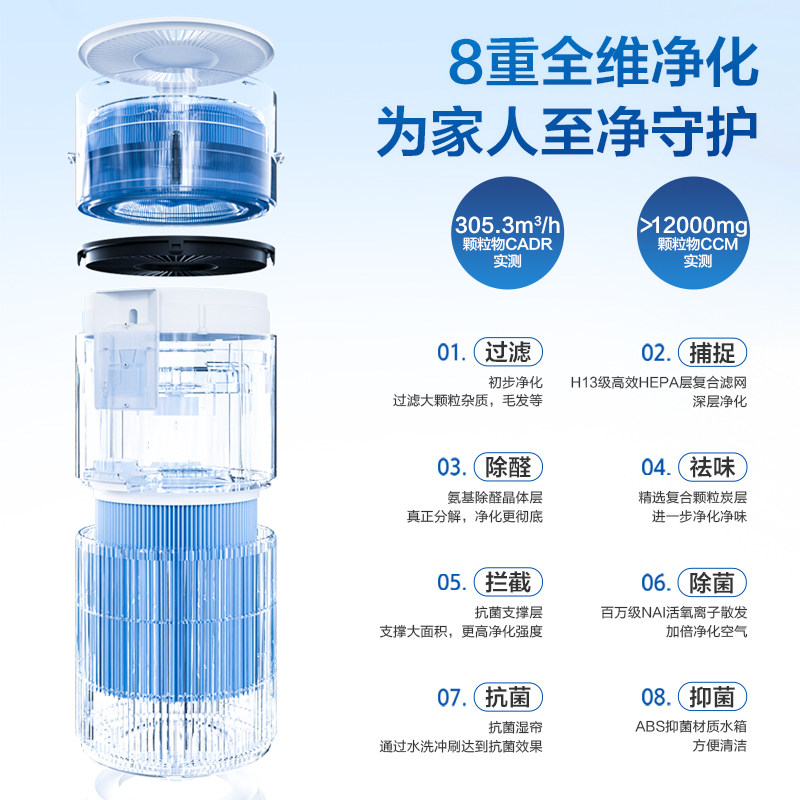 8重全维净化
为家人至净守护

305.3m³/h
颗粒物CADR
实测

>12000mg
颗粒物CCM
实测

01. 过滤
初步净化
过滤大颗粒杂质，毛发等

02. 捕捉
H13级高效HEPA层复合滤网
深层净化

03. 除醛
氨基除醛晶体层
真正分解，净化更彻底

04. 祛味
精选复合颗粒炭层
进一步净化净味

05. 拦截
抗菌支撑层
支撑大面积，更高净化强度

06. 除菌
百万级NAI活氧离子散发
加倍净化空气

07. 抗菌
抗菌湿帘
通过水洗冲刷达到抗菌效果

08. 抑菌
ABS抑菌材质水箱
方便清洁