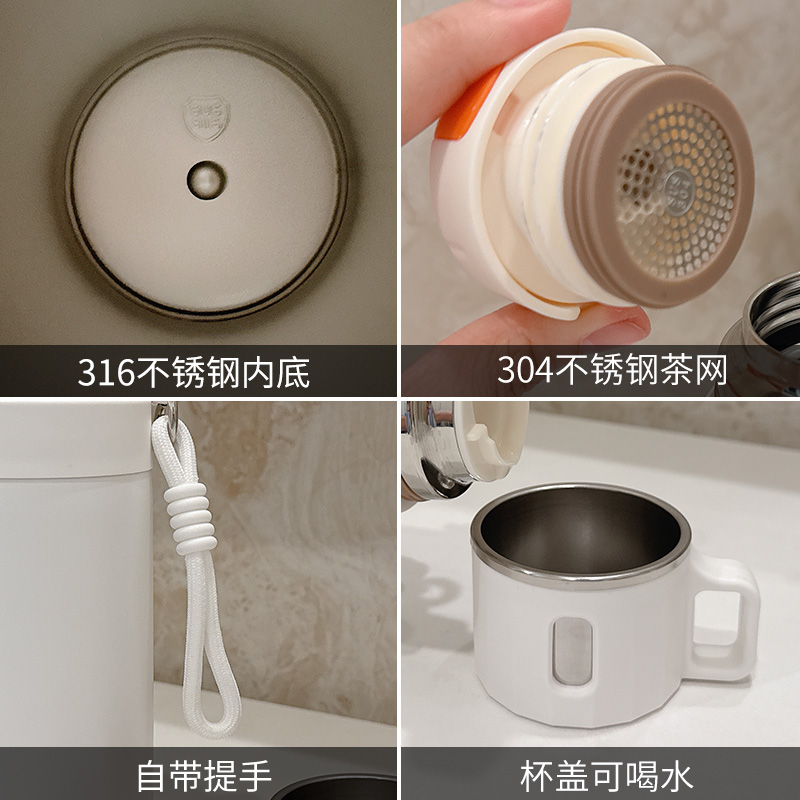 316不锈钢内底

304不锈钢茶网

自带提手

杯盖可喝水