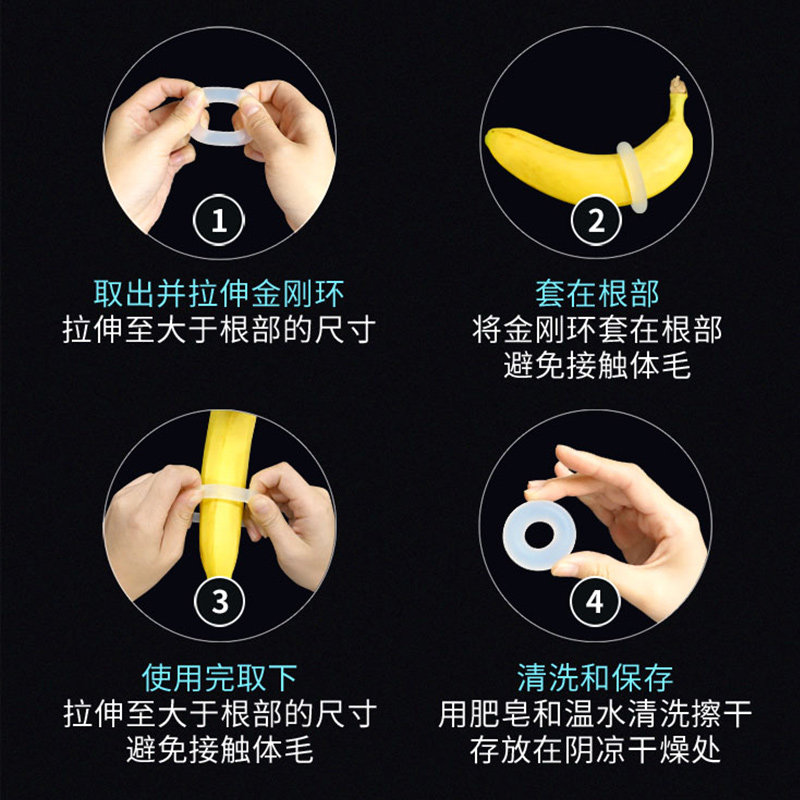 1

取出并拉伸金刚环
拉伸至大于根部的尺寸

2

套在根部
将金刚环套在根部
避免接触体毛

3

使用完取下
拉伸至大于根部的尺寸
避免接触体毛

4

清洗和保存
用肥皂和温水清洗擦干
存放在阴凉干燥处