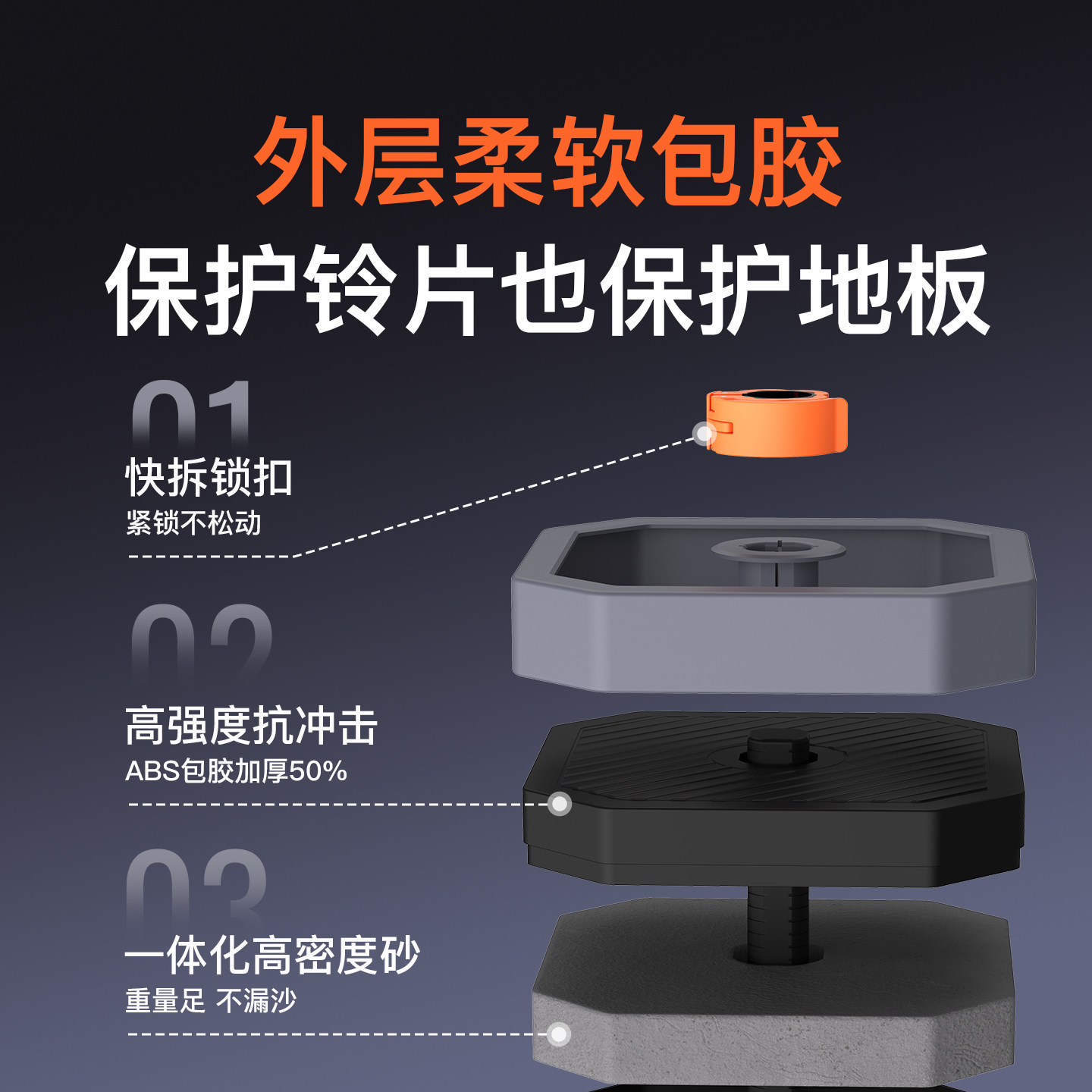 外层柔软包胶
保护铃片也保护地板

01
快拆锁扣
紧锁不松动

02
高强度抗冲击
ABS包胶加厚50%

03
一体化高密度砂
重量足 不漏沙