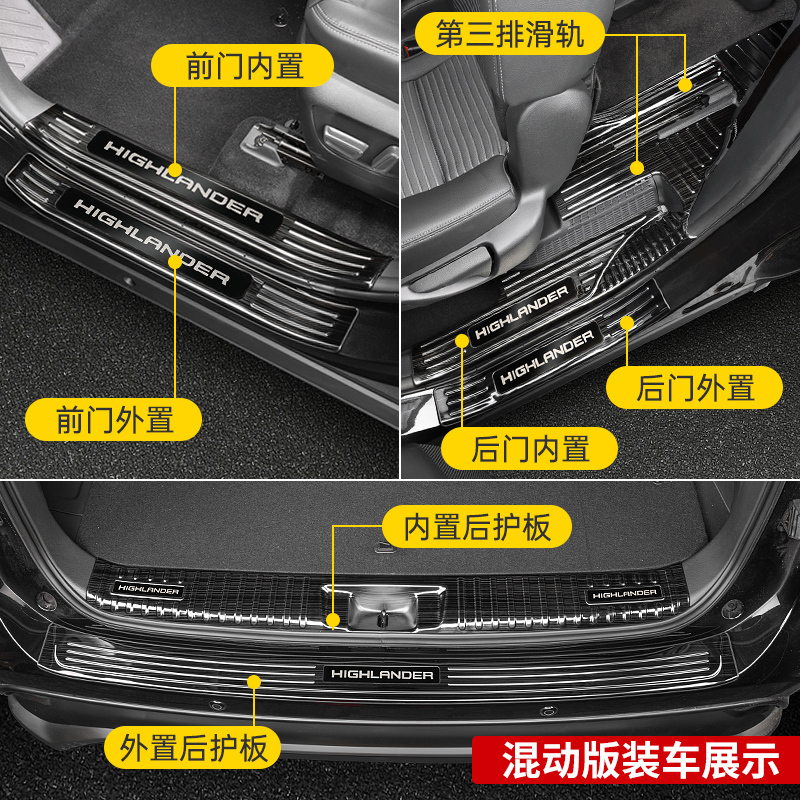 前门内置

HIGHLANDER

HIGHLANDER

前门外置

第三排滑轨

HIGHLANDER

HIGHLANDER

后门外置

后门内置

内置后护板

HIGHLANDER

HIGHLANDER

HIGHLANDER

外置后护板

混动版装车展示