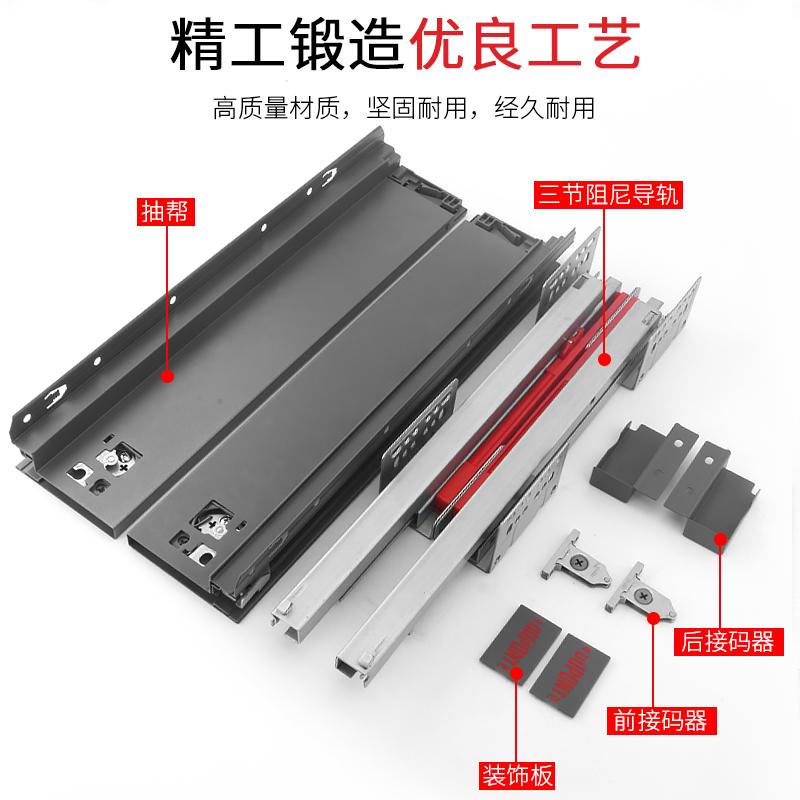 精工锻造优良工艺

高质量材质，坚固耐用，经久耐用

抽帮

三节阻尼导轨

后接码器

前接码器

装饰板