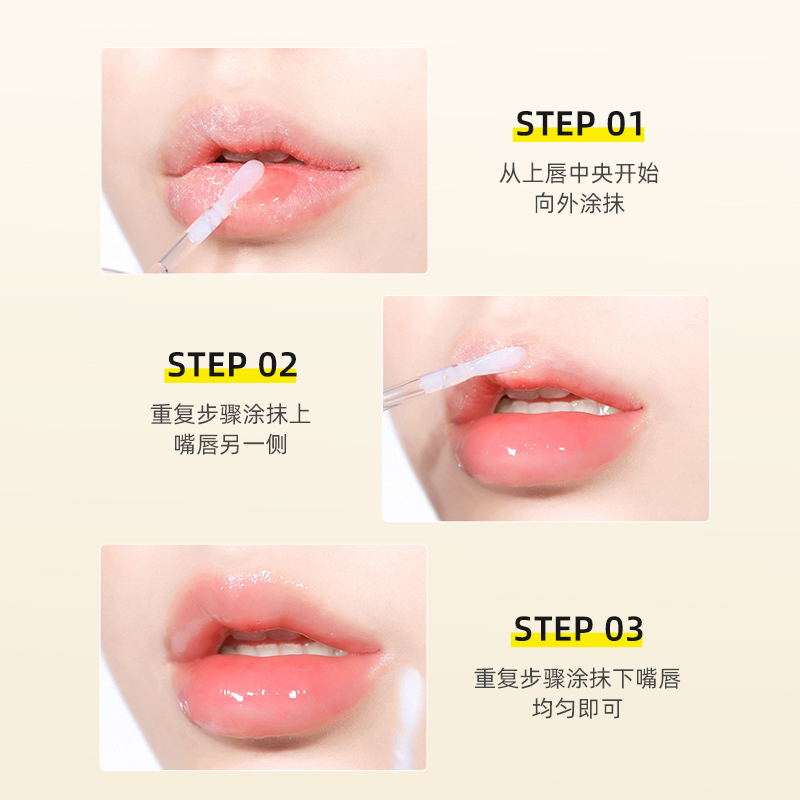 STEP 01
从上唇中央开始
向外涂抹

STEP 02
重复步骤涂抹上
嘴唇另一侧

STEP 03
重复步骤涂抹下嘴唇
均匀即可