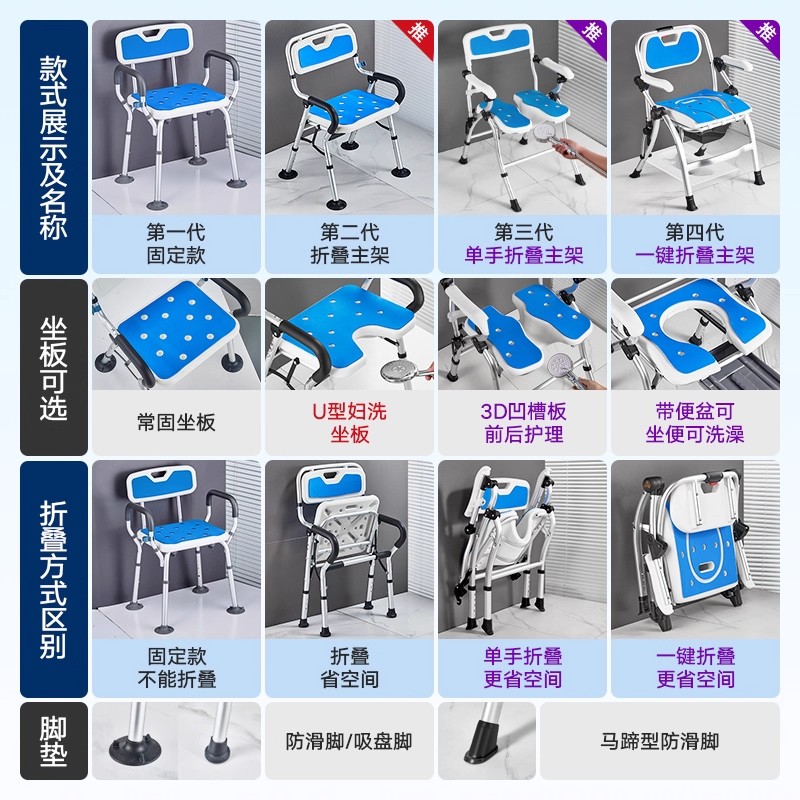 款式展示及名称

推

推

推

第一代
固定款

第二代
折叠主架

第三代
单手折叠主架

第四代
一键折叠主架

坐板可选

常固坐板

U型妇洗
坐板

3D凹槽板
前后护理

带便盆可
坐便可洗澡

折叠方式区别

固定款
不能折叠

折叠
省空间

单手折叠
更省空间

一键折叠
更省空间

脚垫

防滑脚/吸盘脚

马蹄型防滑脚