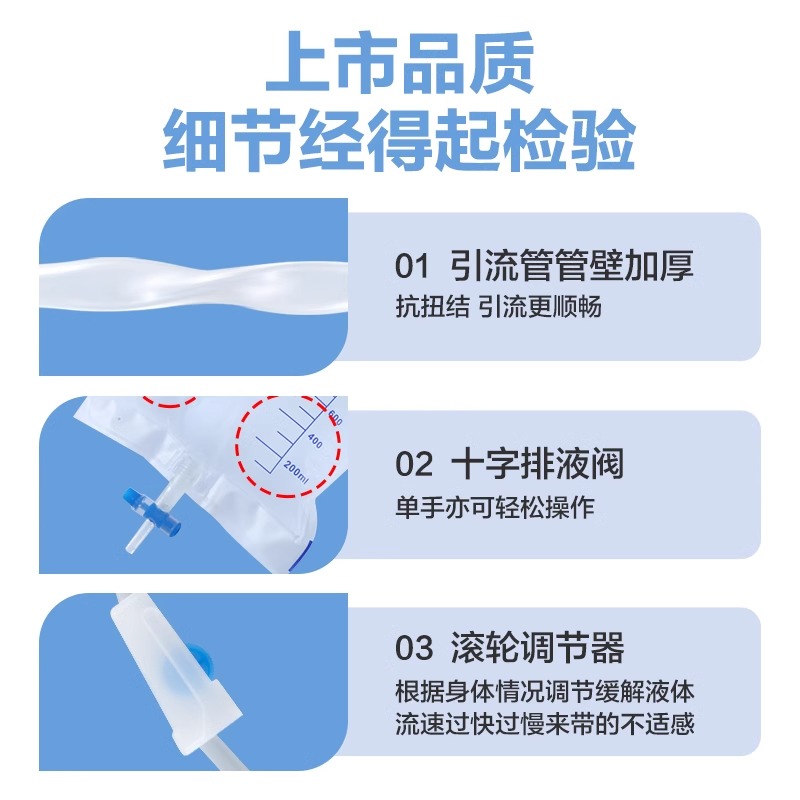 上市品质
细节经得起检验

01 引流管管壁加厚
抗扭结 引流更顺畅

600
400
200ml

02 十字排液阀
单手亦可轻松操作

03 滚轮调节器
根据身体情况调节缓解液体流速过快过慢来带的不适感