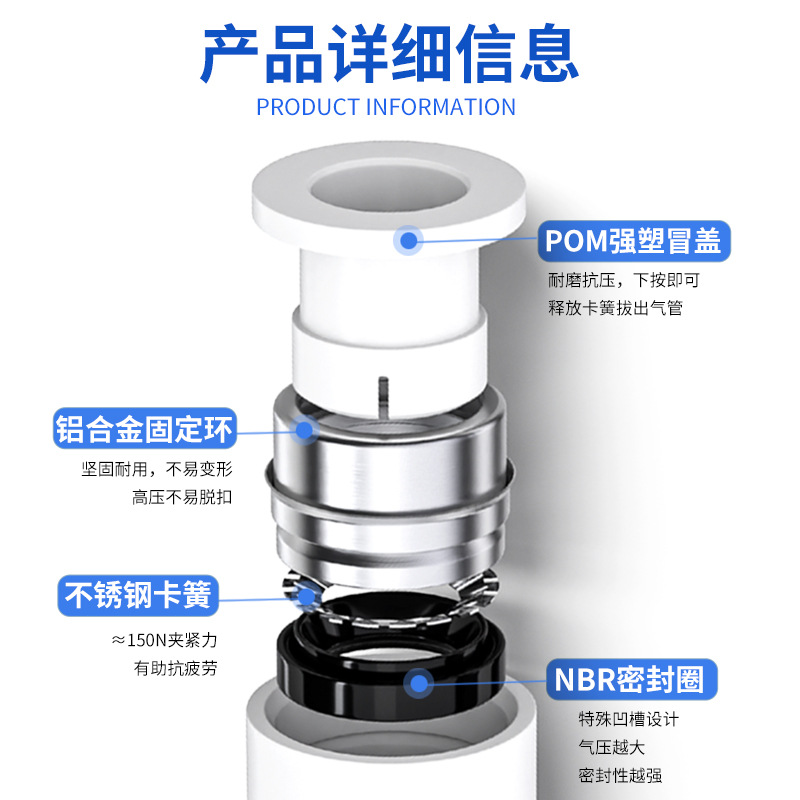 产品详细信息
PRODUCT INFORMATION

POM强塑冒盖
耐磨抗压，下按即可
释放卡簧拔出气管

铝合金固定环
坚固耐用，不易变形
高压不易脱扣

不锈钢卡簧
≈150N夹紧力
有助抗疲劳

NBR密封圈
特殊凹槽设计
气压越大
密封性越强