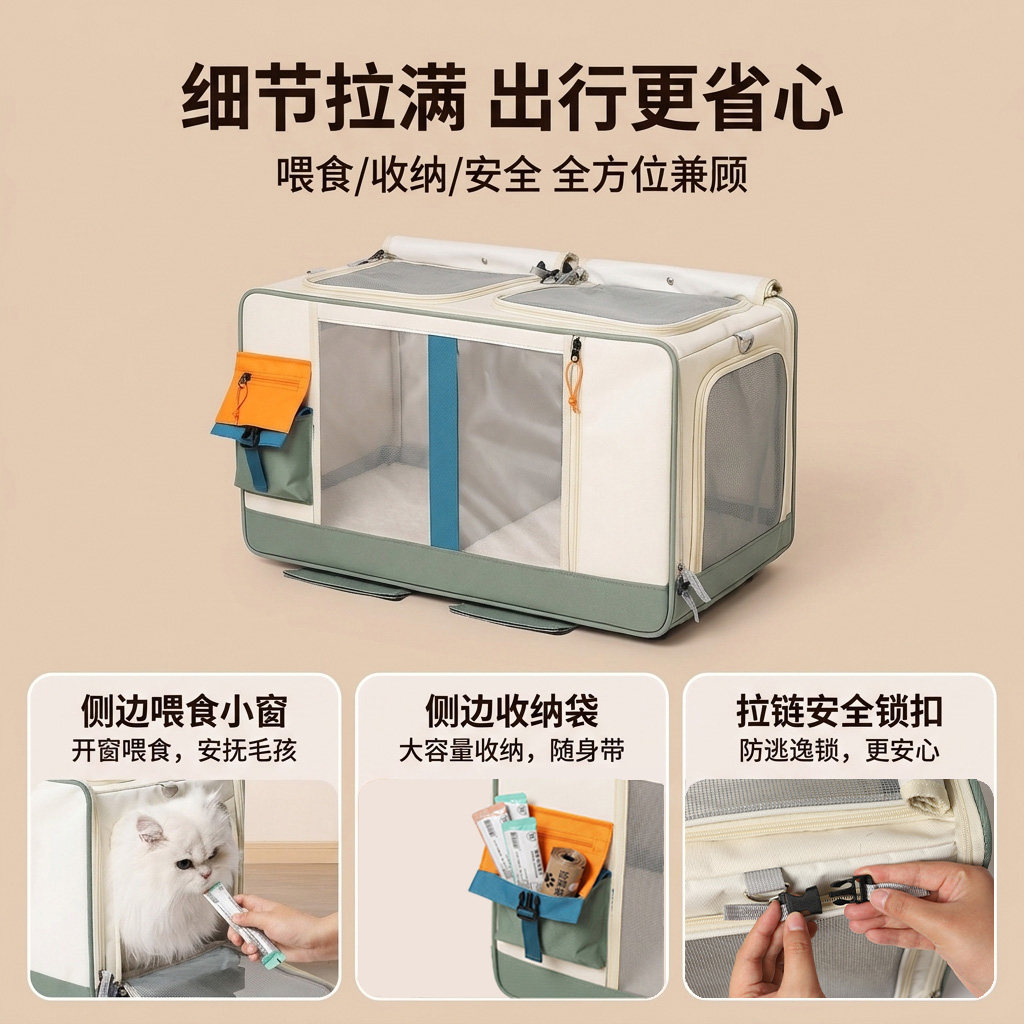 细节拉满 出行更省心

喂食/收纳/安全 全方位兼顾

侧边喂食小窗

开窗喂食，安抚毛孩

侧边收纳袋

大容量收纳，随身带

拉链安全锁扣

防逃逸锁，更安心