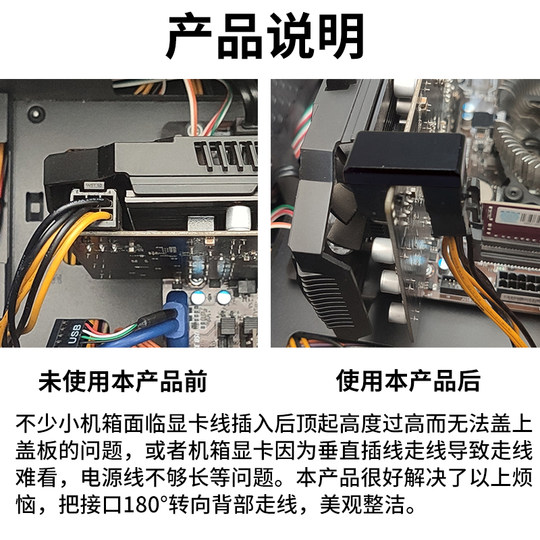 产品说明

USB

未使用本产品前

使用本产品后

不少小机箱面临显卡线插入后顶起高度过高而无法盖上盖板的问题，或者机箱显卡因为垂直插线走线导致走线难看，电源线不够长等问题。本产品很好解决了以上烦恼，把接口180°转向背部走线，美观整洁。