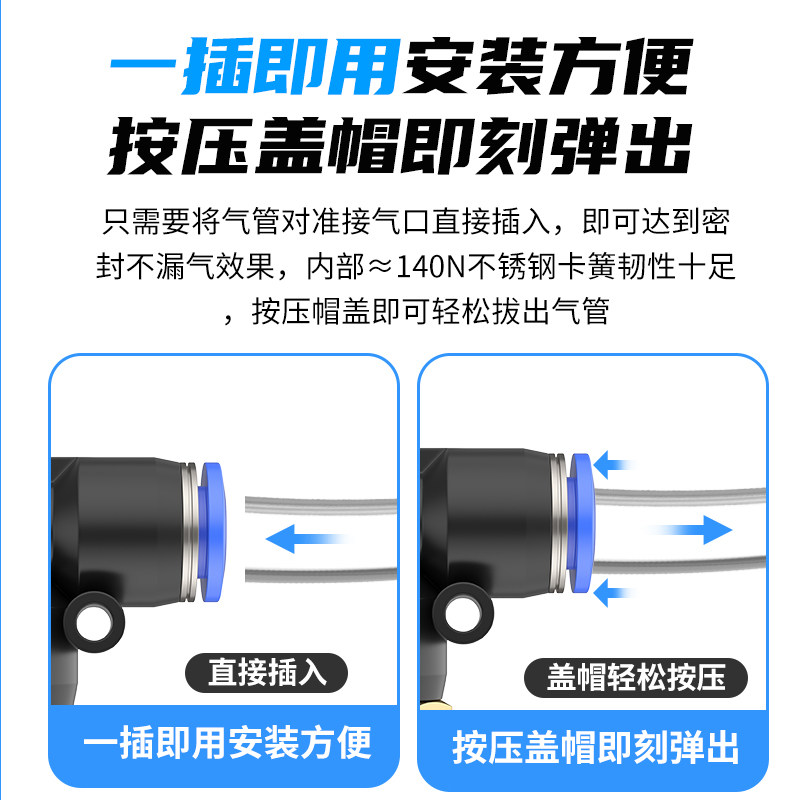 一插即用安装方便
按压盖帽即刻弹出

只需要将气管对准接气口直接插入，即可达到密封不漏气效果，内部≈140N不锈钢卡簧韧性十足，按压帽盖即可轻松拔出气管

直接插入
一插即用安装方便

盖帽轻松按压
按压盖帽即刻弹出