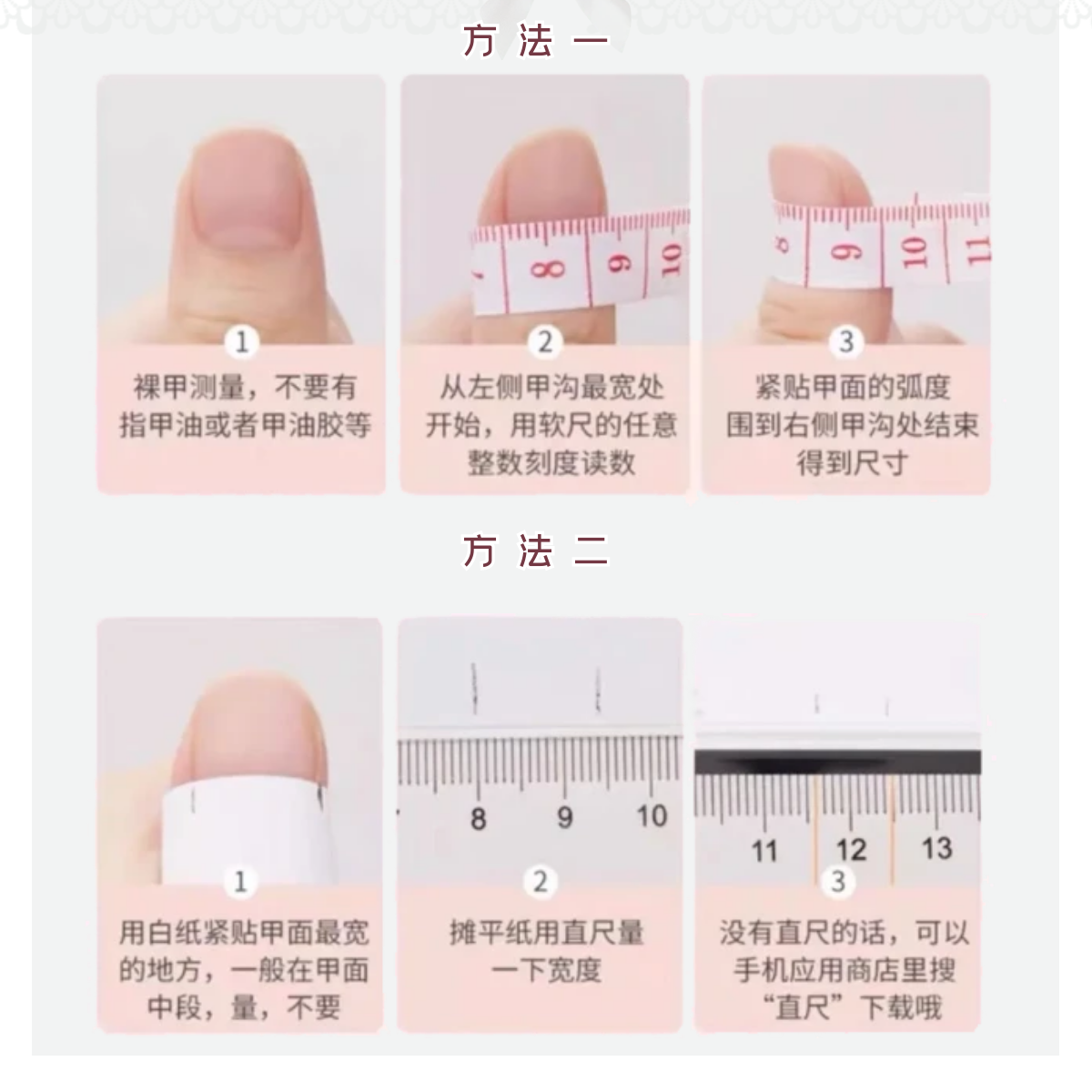 方法一

8 9 10

8 9 10 11

1
裸甲测量，不要有指甲油或者甲油胶等

2
从左侧甲沟最宽处开始，用软尺的任意整数刻度读数

3
紧贴甲面的弧度围到右侧甲沟处结束得到尺寸

方法二

8 9 10

11 12 13

1
用白纸紧贴甲面最宽的地方，一般在甲面中段，量，不要

2
摊平纸用直尺量一下宽度

3
没有直尺的话，可以手机应用商店里搜“直尺”下载哦