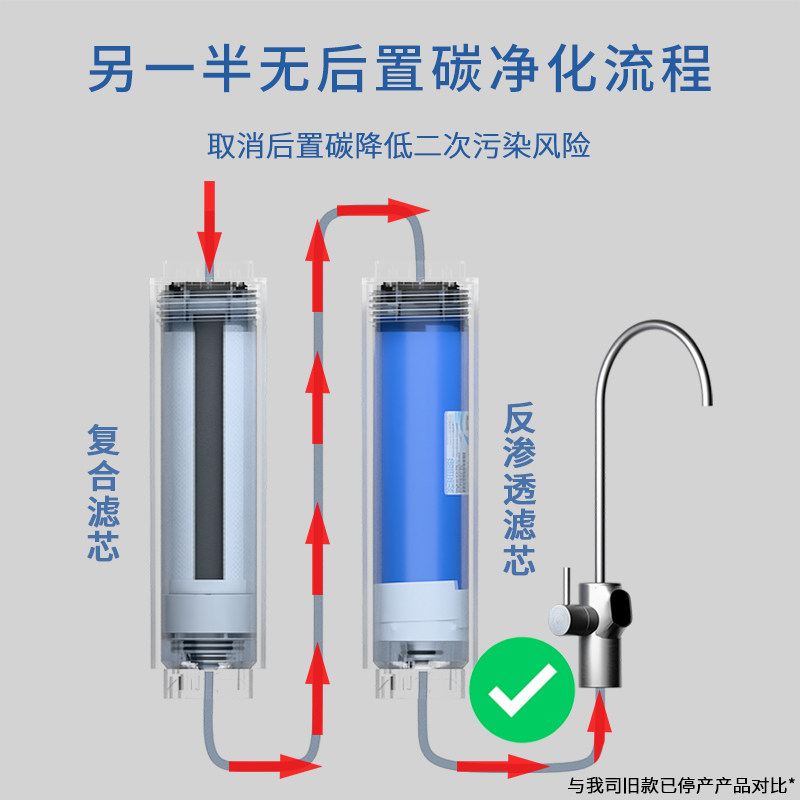 另一半无后置碳净化流程

取消后置碳降低二次污染风险

复合滤芯

反渗透滤芯

与我司旧款已停产产品对比*