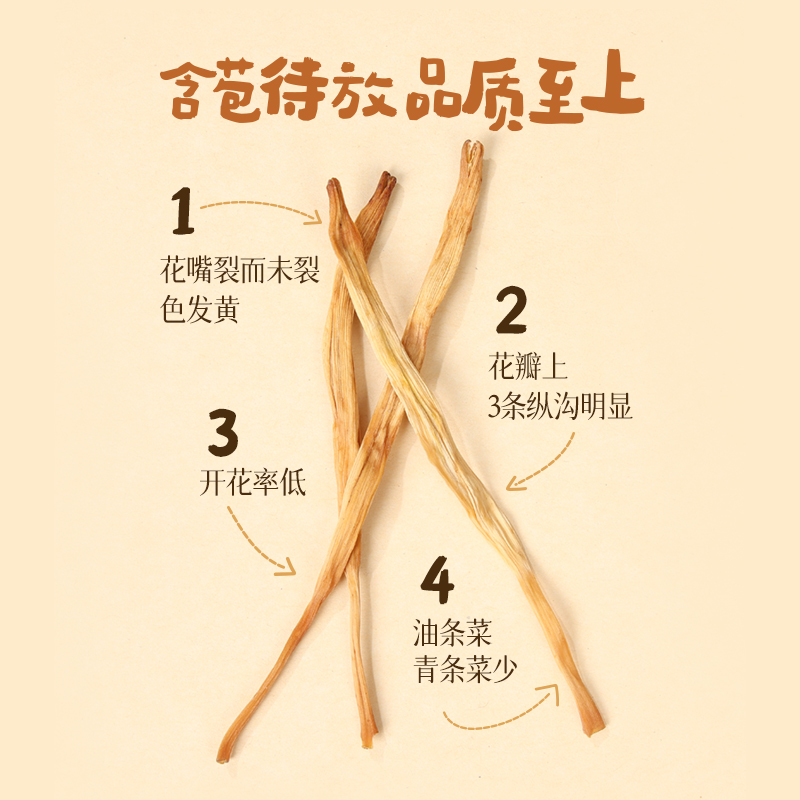 含苞待放 品质至上

1
花嘴裂而未裂
色发黄

2
花瓣上
3条纵沟明显

3
开花率低

4
油条菜
青条菜少