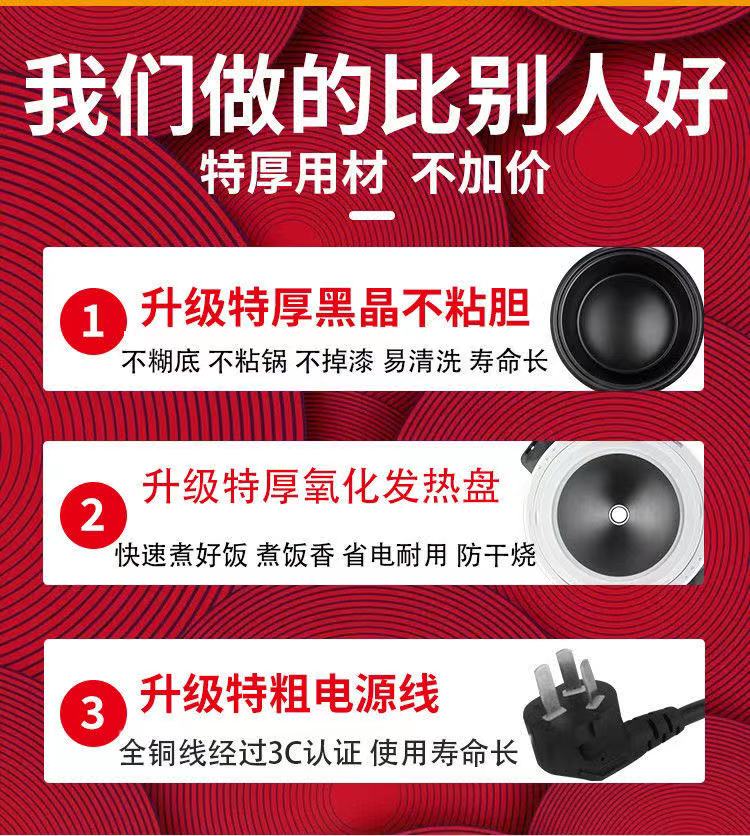 我们做的比别人好
特厚用材 不加价

1 升级特厚黑晶不粘胆
不糊底 不粘锅 不掉漆 易清洗 寿命长

2 升级特厚氧化发热盘
快速煮好饭 煮饭香 省电耐用 防干烧

3 升级特粗电源线
全铜线经过3C认证 使用寿命长