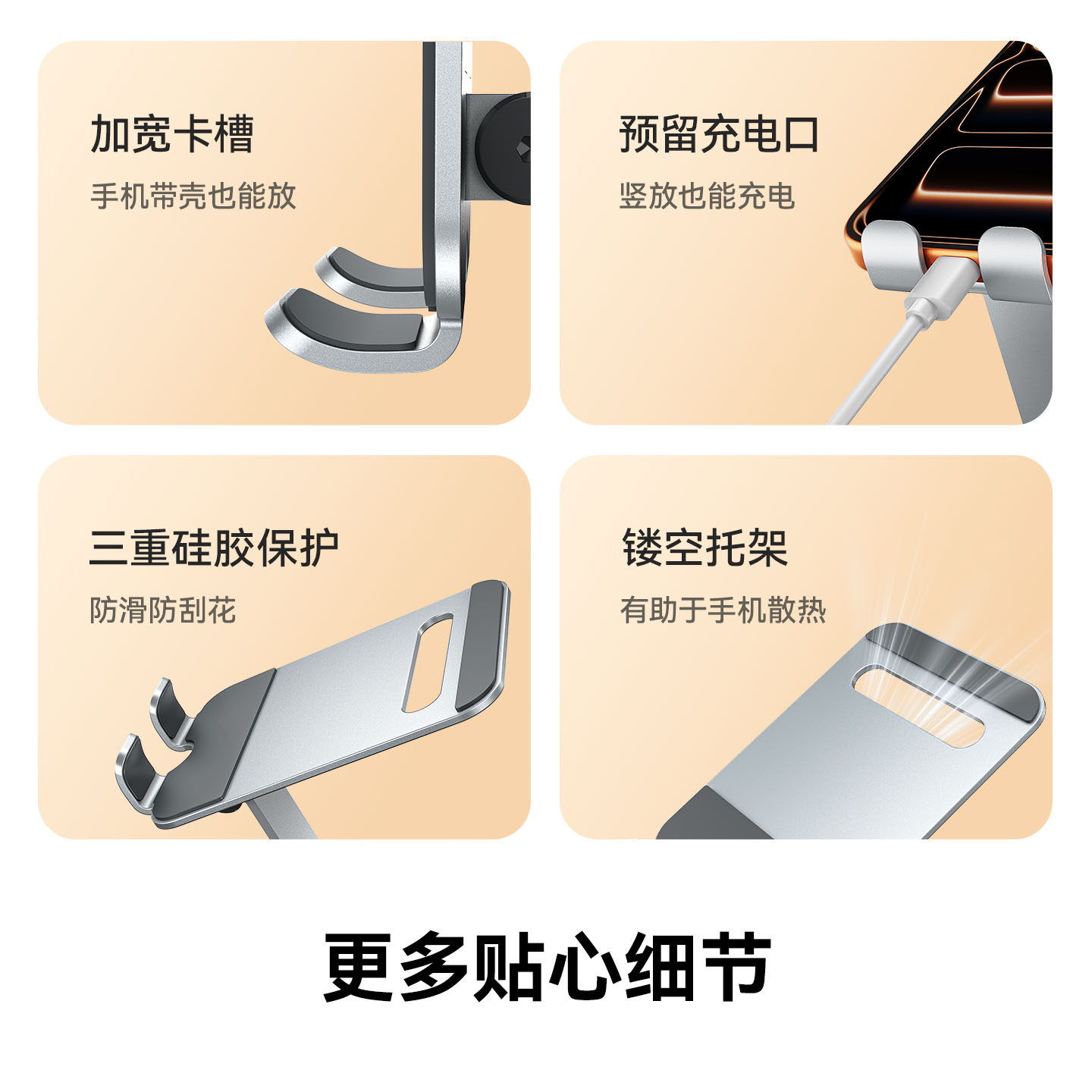 加宽卡槽

手机带壳也能放

预留充电口

竖放也能充电

三重硅胶保护

防滑防刮花

镂空托架

有助于手机散热

更多贴心细节