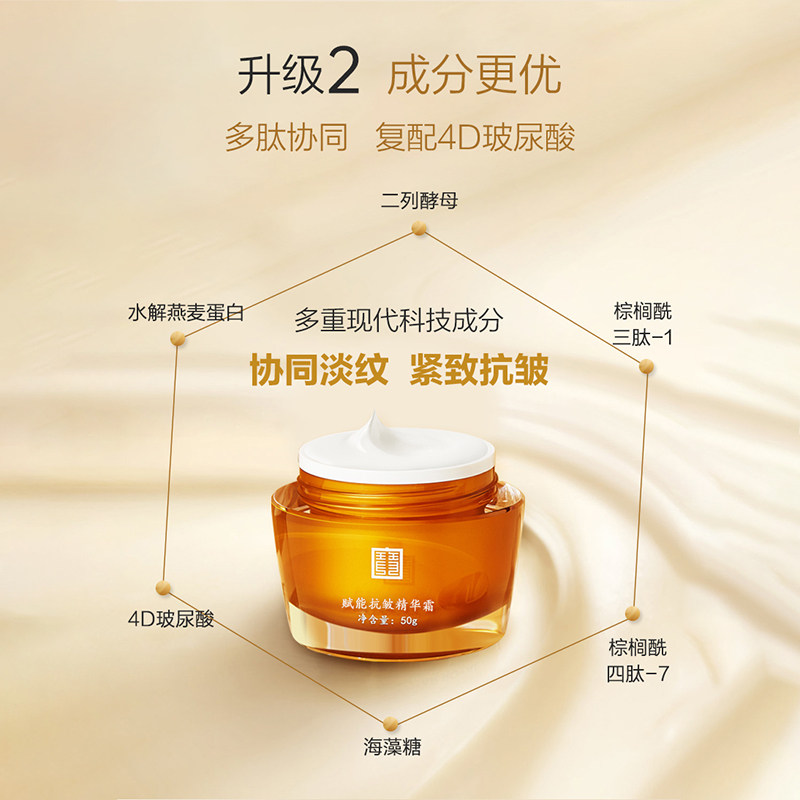 升级2 成分更优

多肽协同 复配4D玻尿酸

二列酵母

水解燕麦蛋白

棕榈酰三肽-1

多重现代科技成分

协同淡纹 紧致抗皱

赋能抗皱精华霜
净含量：50g

4D玻尿酸

棕榈酰四肽-7

海藻糖