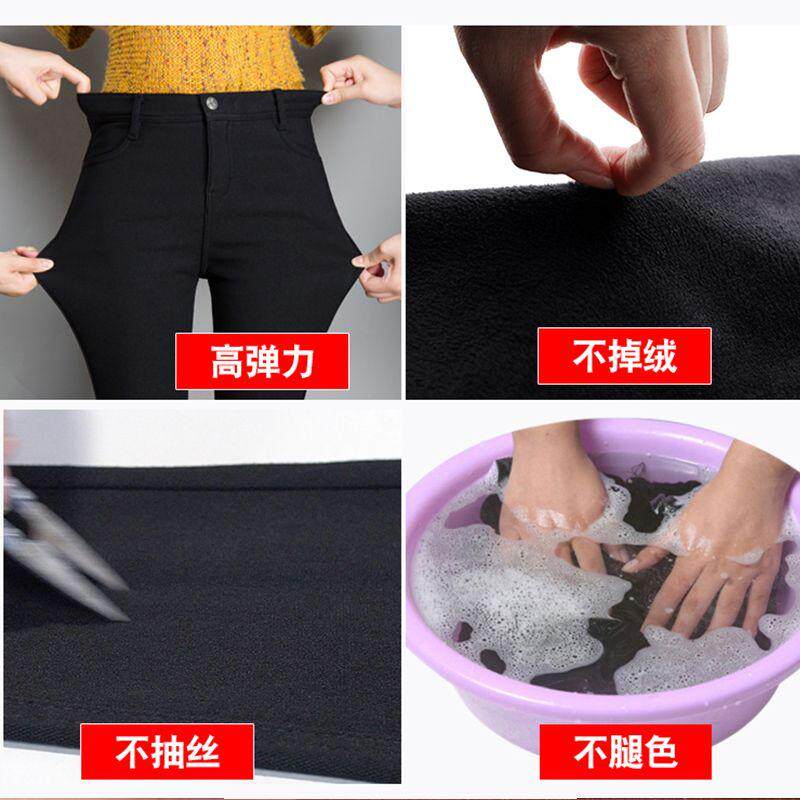 高弹力

不掉绒

不抽丝

不腿色