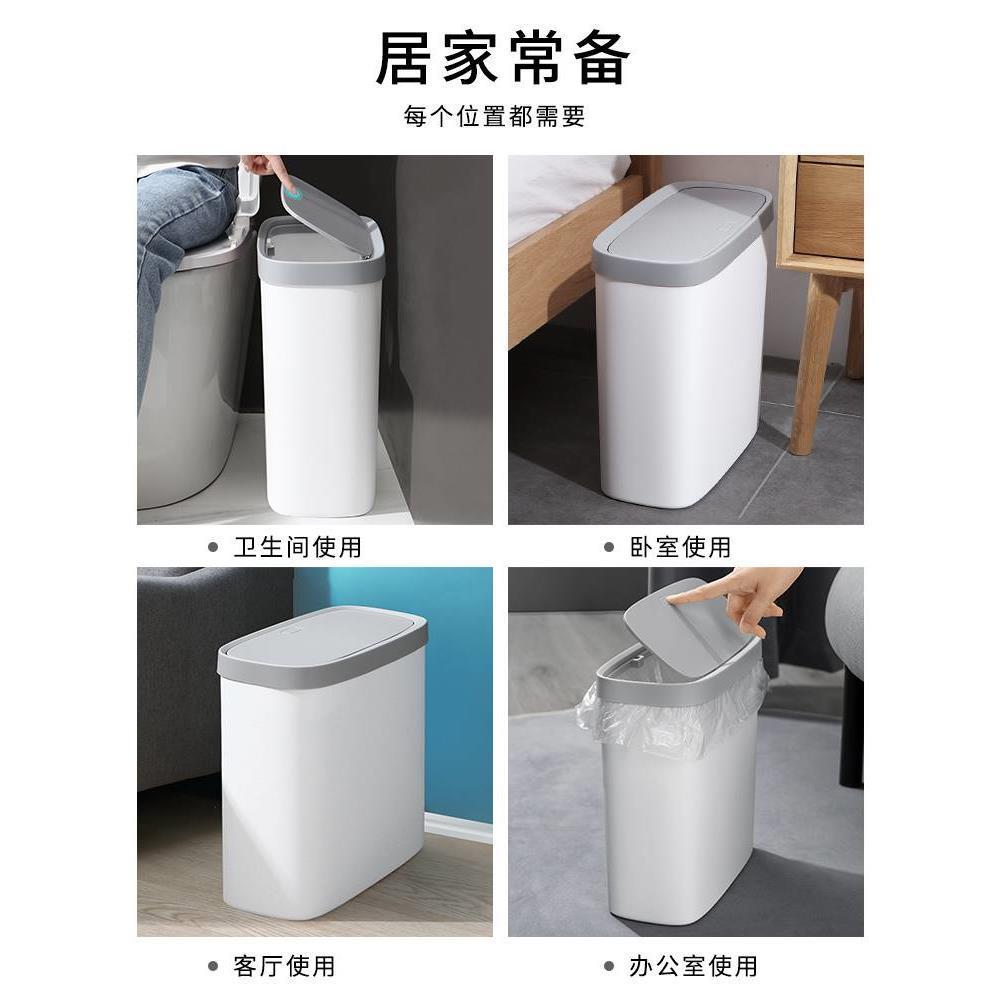 居家常备
每个位置都需要

• 卫生间使用

• 卧室使用

• 客厅使用

• 办公室使用