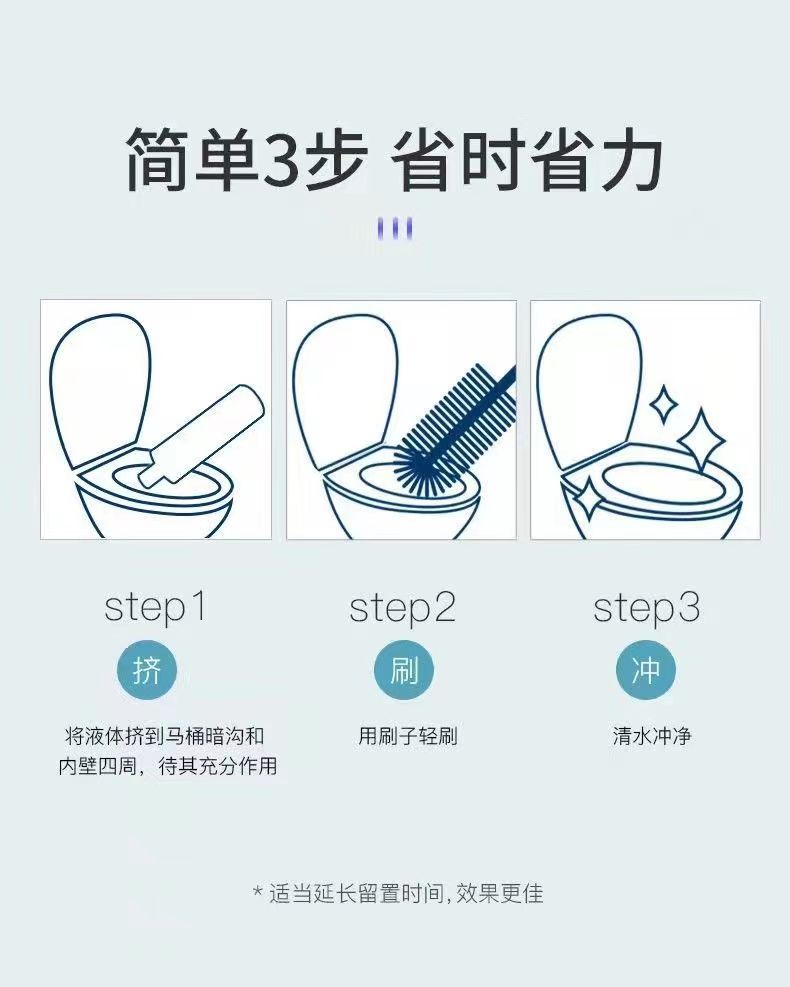 简单3步 省时省力

step1

挤

将液体挤到马桶暗沟和内壁四周，待其充分作用

step2

刷

用刷子轻刷

step3

冲

清水冲净

* 适当延长留置时间, 效果更佳