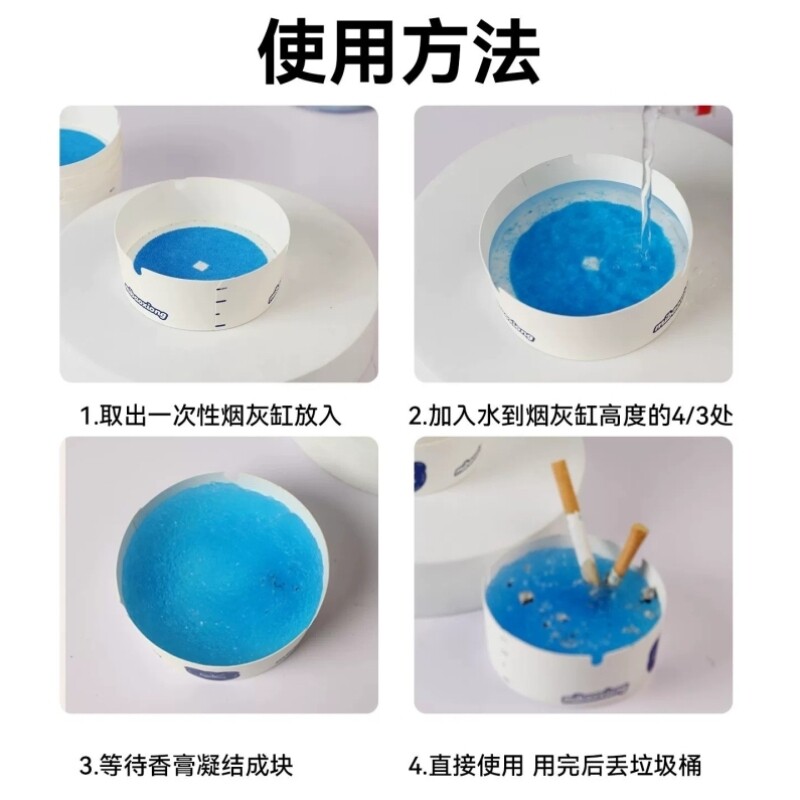 使用方法

1.取出一次性烟灰缸放入

2.加入水到烟灰缸高度的4/3处

3.等待香膏凝结成块

4.直接使用 用完后丢垃圾桶