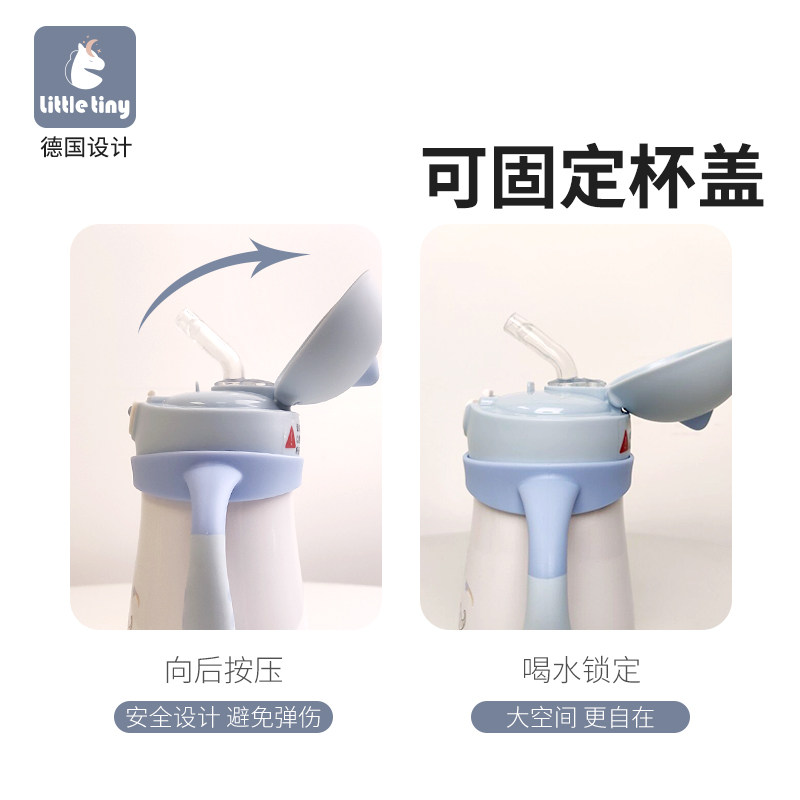 little tiny
德国设计

可固定杯盖

向后按压
安全设计 避免弹伤

喝水锁定
大空间 更自在