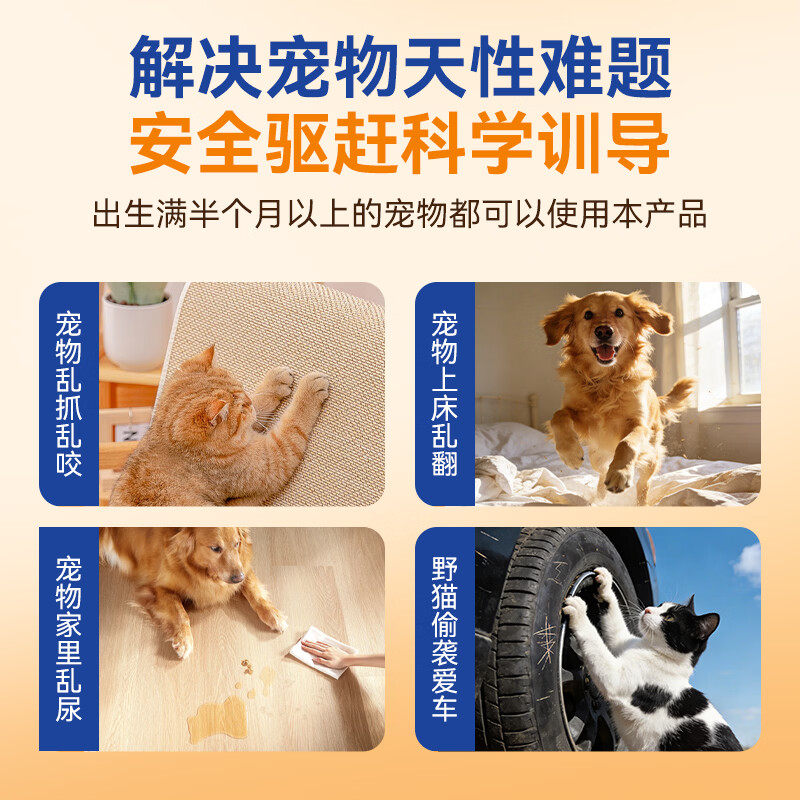 解决宠物天性难题
安全驱赶科学训导
出生满半个月以上的宠物都可以使用本产品

宠物乱抓乱咬

宠物上床乱翻

宠物家里乱尿

野猫偷袭爱车